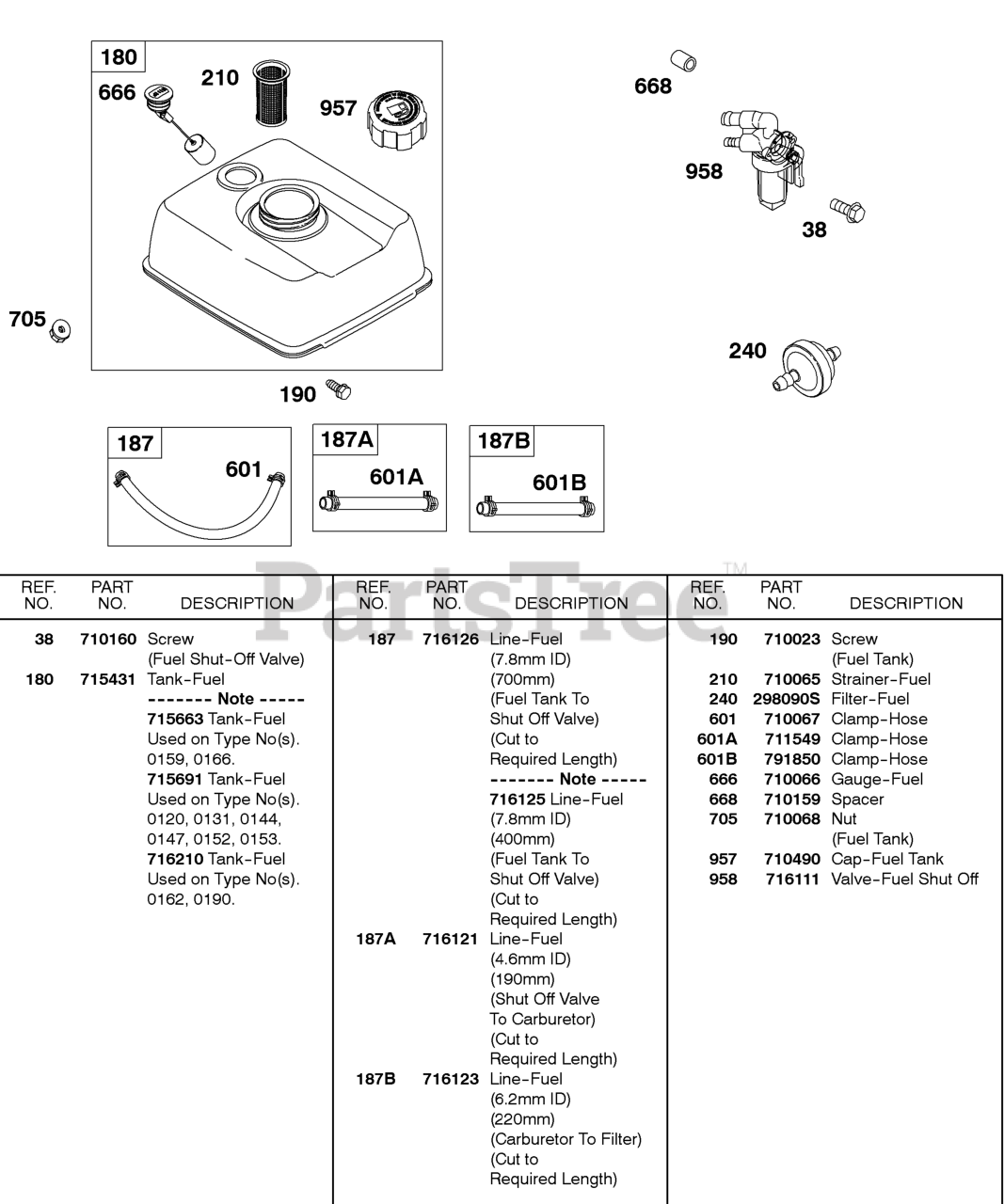 180
666
210
957
668
958
38
705
240
190
187
601
187A
601A
187B
601B

PartsTree™

| REF. NO. | PART NO. | DESCRIPTION |
|---|---|---|
| 38 | 710160 | Screw (Fuel Shut-Off Valve) |
| 180 | 715431 | Tank-Fuel ------- Note ----- 715663 Tank-Fuel Used on Type No(s). 0159, 0166. 715691 Tank-Fuel Used on Type No(s). 0120, 0131, 0144, 0147, 0152, 0153. 716210 Tank-Fuel Used on Type No(s). 0162, 0190. |

| REF. NO. | PART NO. | DESCRIPTION |
|---|---|---|
| 187 | 716126 | Line-Fuel (7.8mm ID) (700mm) (Fuel Tank To Shut Off Valve) (Cut to Required Length) ------- Note ----- 716125 Line-Fuel (7.8mm ID) (400mm) (Fuel Tank To Shut Off Valve) (Cut to Required Length) |
| 187A | 716121 | Line-Fuel (4.6mm ID) (190mm) (Shut Off Valve To Carburetor) (Cut to Required Length) |
| 187B | 716123 | Line-Fuel (6.2mm ID) (220mm) (Carburetor To Filter) (Cut to Required Length) |

| REF. NO. | PART NO. | DESCRIPTION |
|---|---|---|
| 190 | 710023 | Screw (Fuel Tank) |
| 210 | 710065 | Strainer-Fuel |
| 240 | 298090S | Filter-Fuel |
| 601 | 710067 | Clamp-Hose |
| 601A | 711549 | Clamp-Hose |
| 601B | 791850 | Clamp-Hose |
| 666 | 710066 | Gauge-Fuel |
| 668 | 710159 | Spacer |
| 705 | 710068 | Nut (Fuel Tank) |
| 957 | 710490 | Cap-Fuel Tank |
| 958 | 716111 | Valve-Fuel Shut Off |