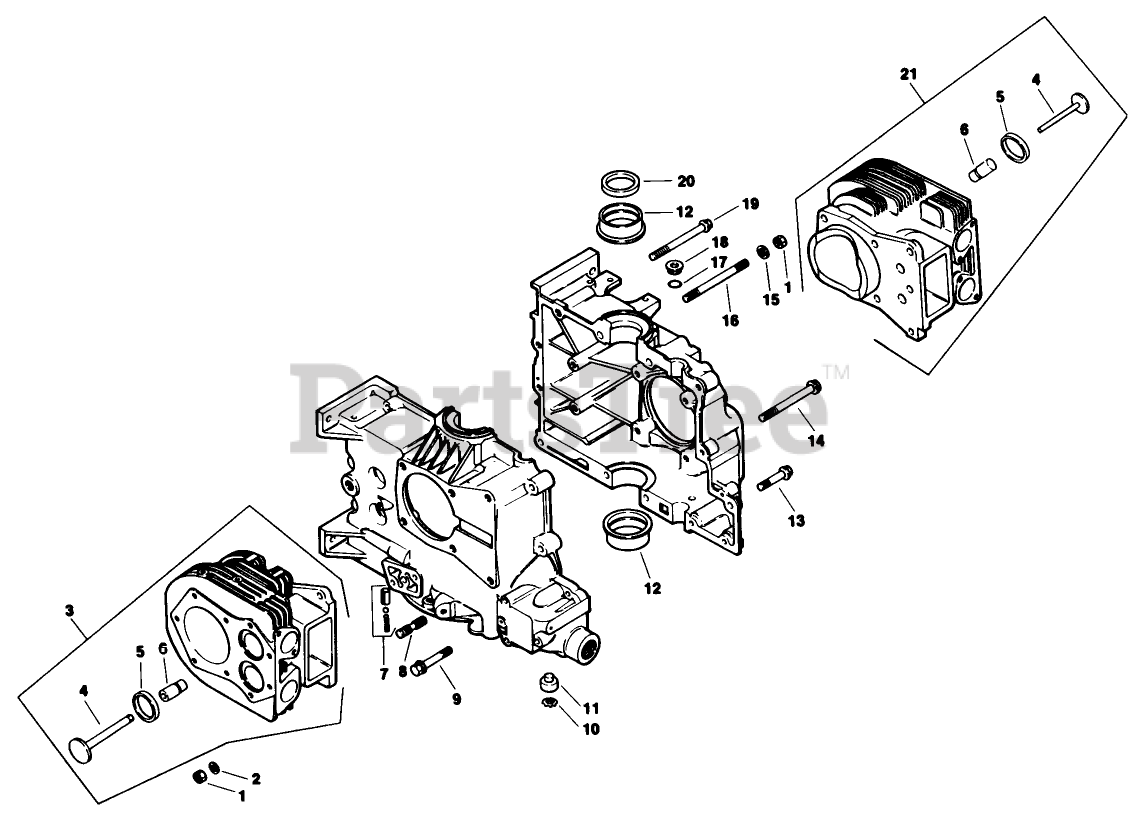 21
4
5
6
20
12
19
18
17
16
15
1
PartsTree™
14
13
12
3
5
6
4
7
8
9
11
10
2
1