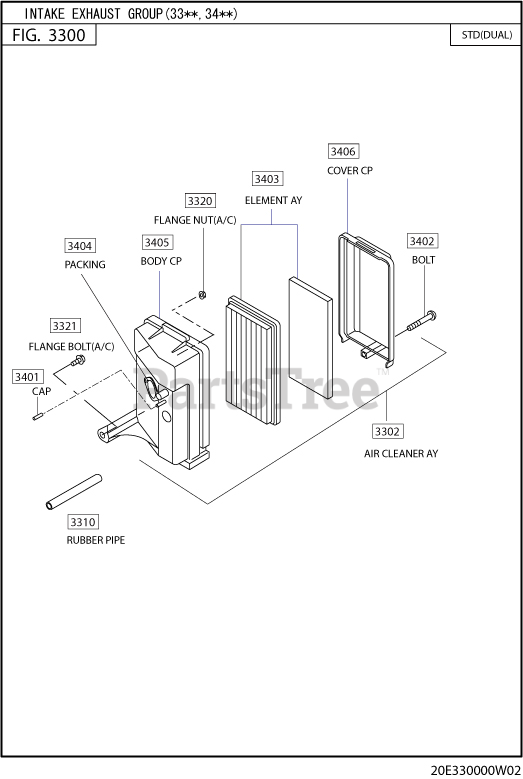 INTAKE EXHAUST GROUP(33**, 34**)
FIG. 3300
STD(DUAL)

3406
COVER CP

3403
ELEMENT AY

3320
FLANGE NUT(A/C)

3404
PACKING

3405
BODY CP

3402
BOLT

3321
FLANGE BOLT(A/C)

3401
CAP

PartsTree™

3302
AIR CLEANER AY

3310
RUBBER PIPE

20E330000W02