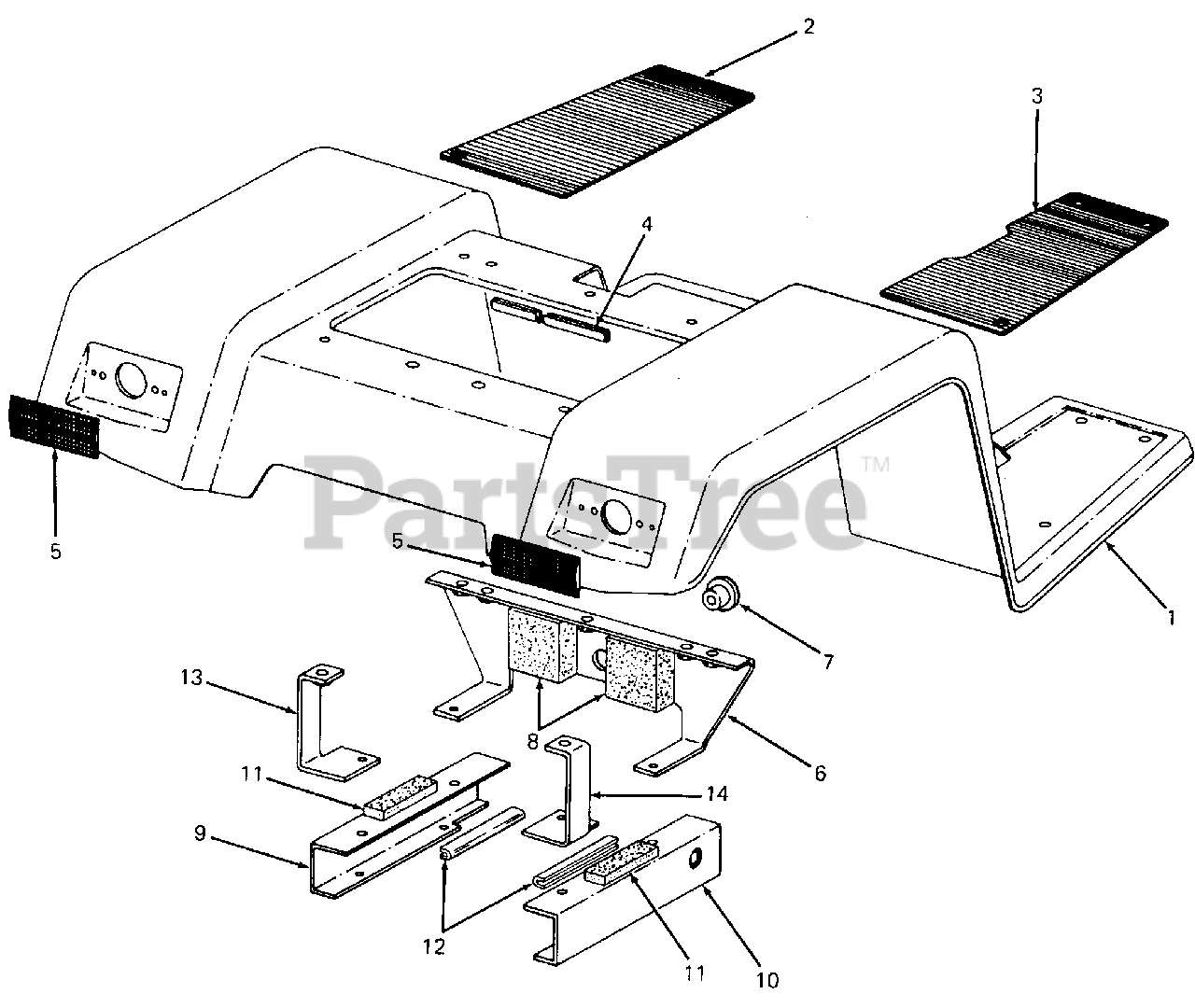 2
3
4
5
PartsTree™
5
1
7
13
8
6
11
14
9
12
11
10