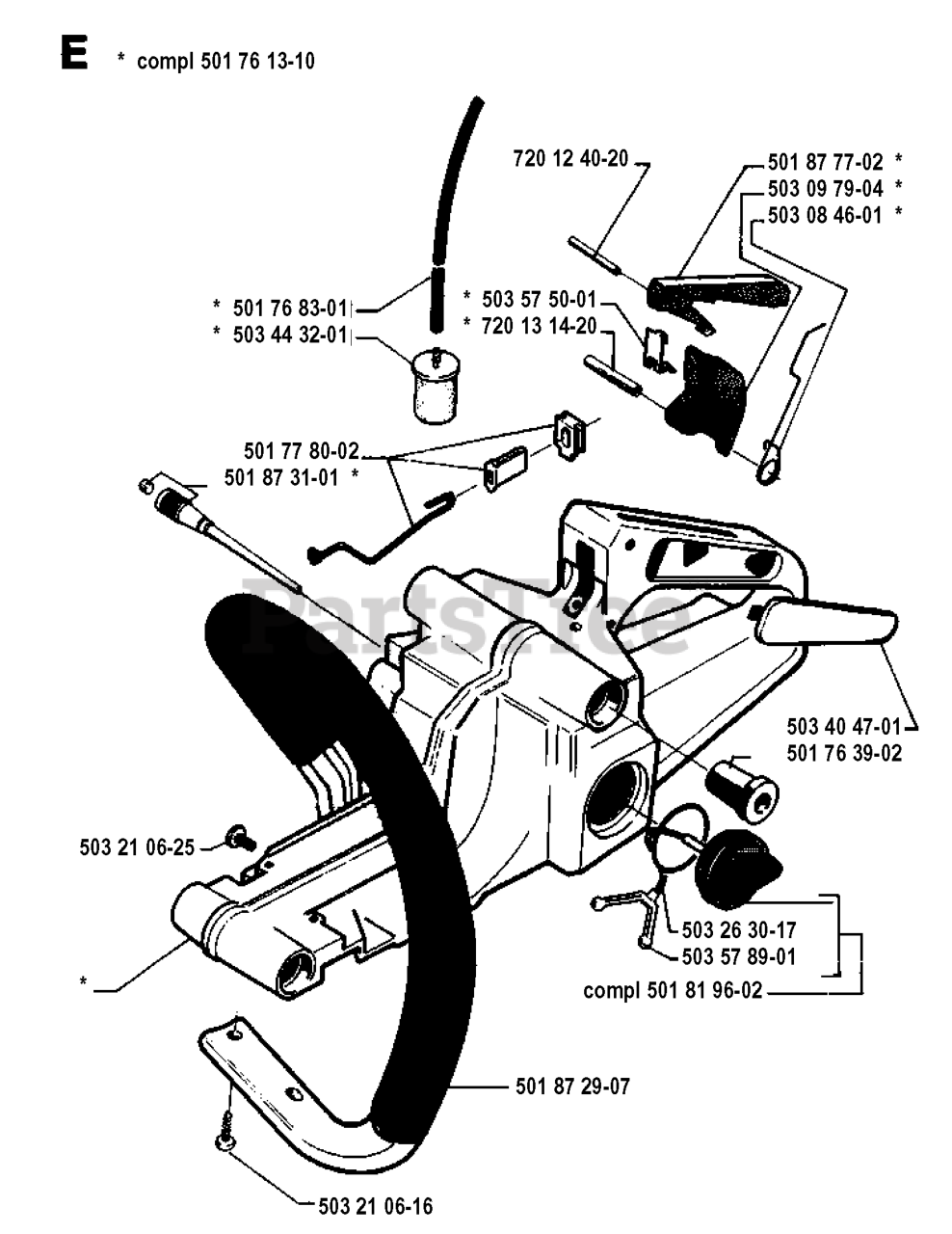 E * compl 501 76 13-10

720 12 40-20

501 87 77-02 *
503 09 79-04 *
503 08 46-01 *

* 501 76 83-01
* 503 44 32-01

* 503 57 50-01
* 720 13 14-20

501 77 80-02
501 87 31-01 *

PartsTree

503 40 47-01
501 76 39-02

503 21 06-25

503 26 30-17
503 57 89-01
compl 501 81 96-02

*

501 87 29-07

503 21 06-16