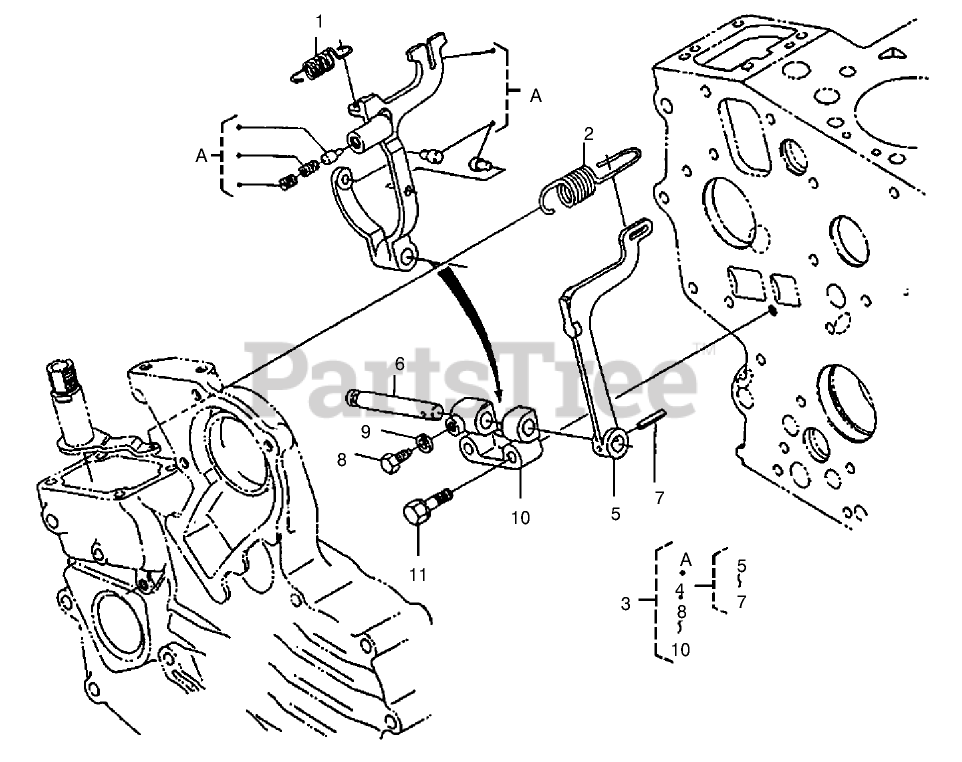 1
A
A
2
PartsTree
6
9
8
10
5
7
11
3
A
4
8
10
5
7