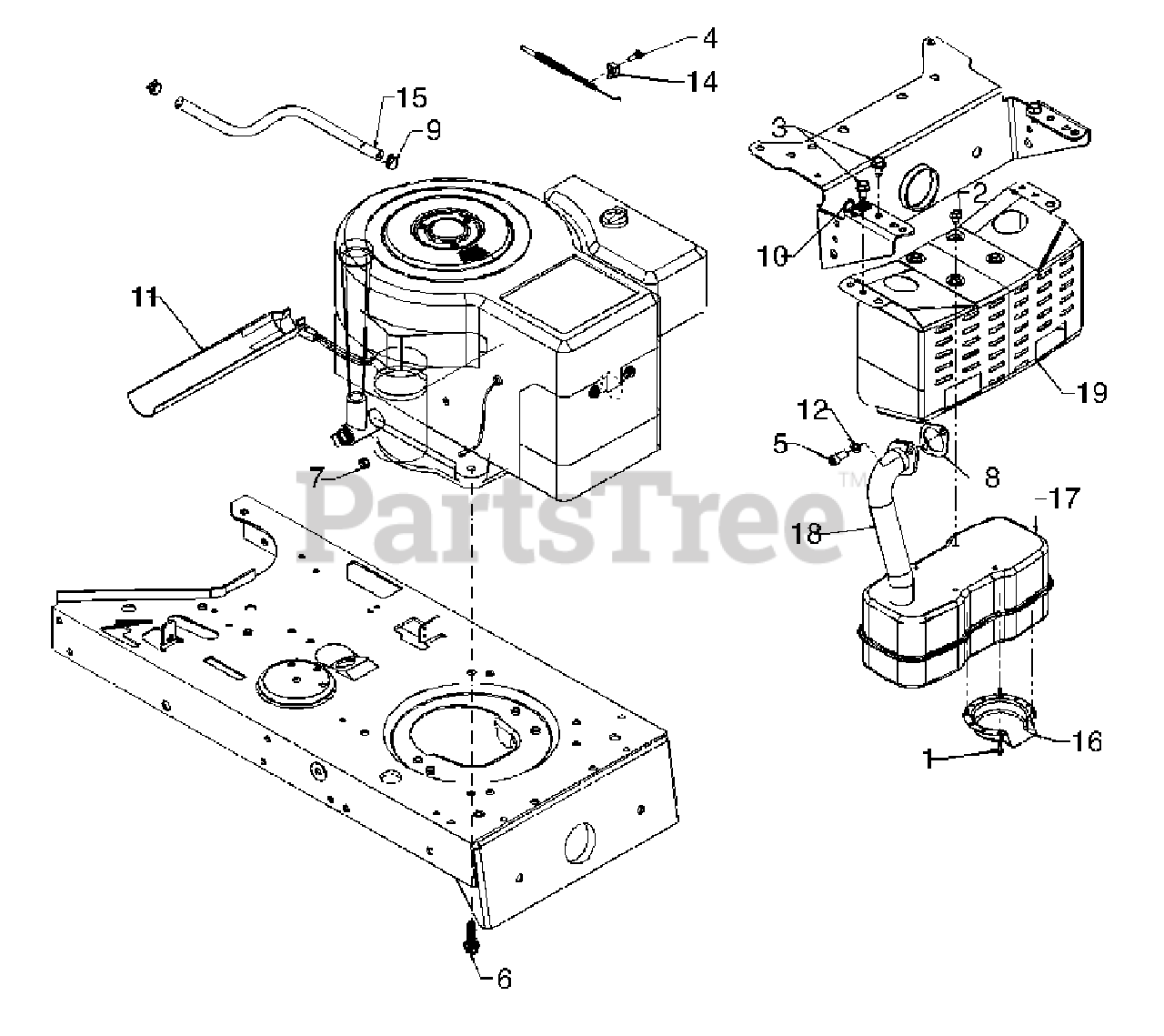 4
14
15
9
3
2
10
11
19
12
5
8
7
PartsTree™
17
18
16
1
6