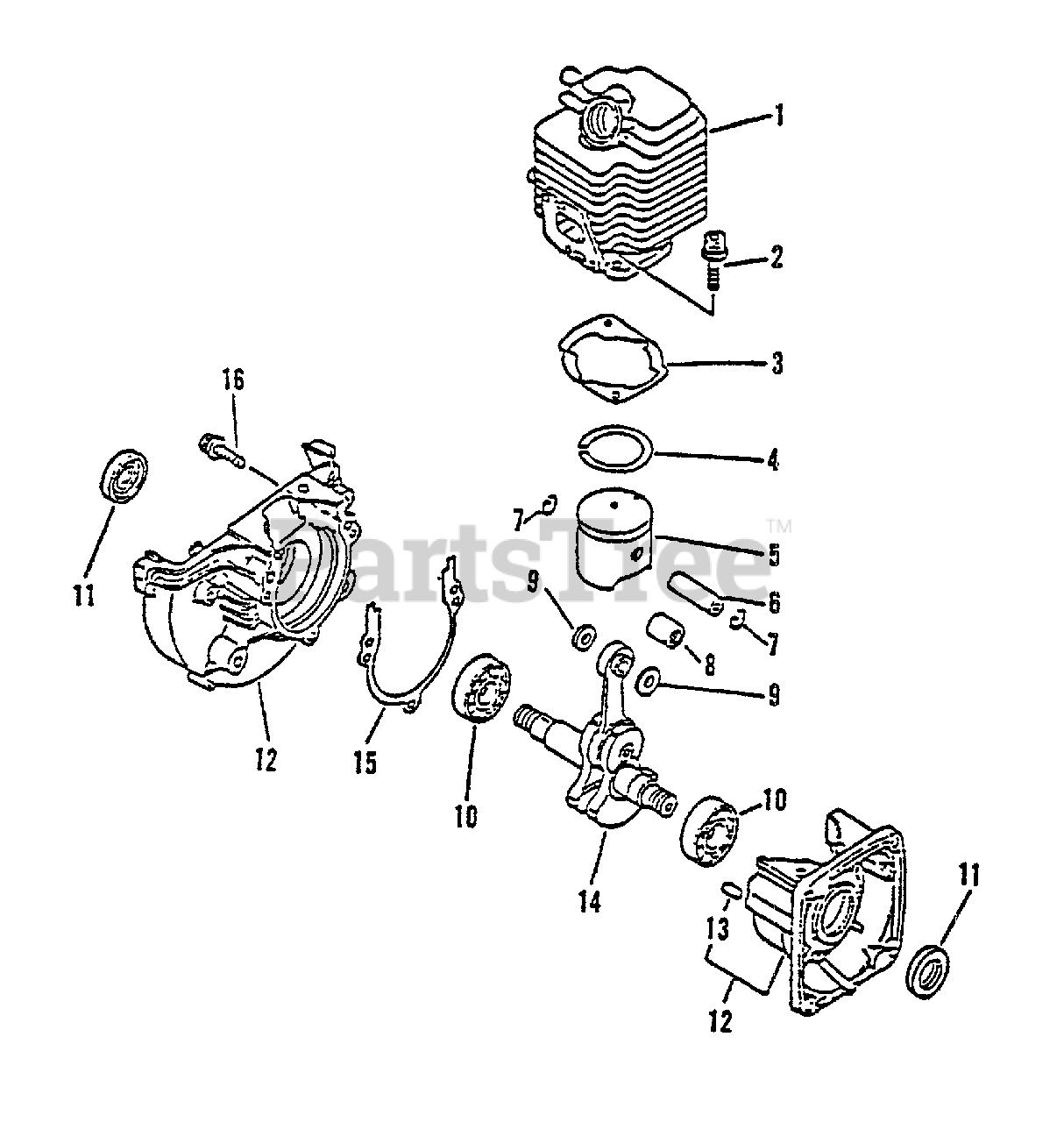 1
2
3
16
4
7
5
PartsTree™
11
6
9
7
8
9
12
15
10
10
14
11
13
12