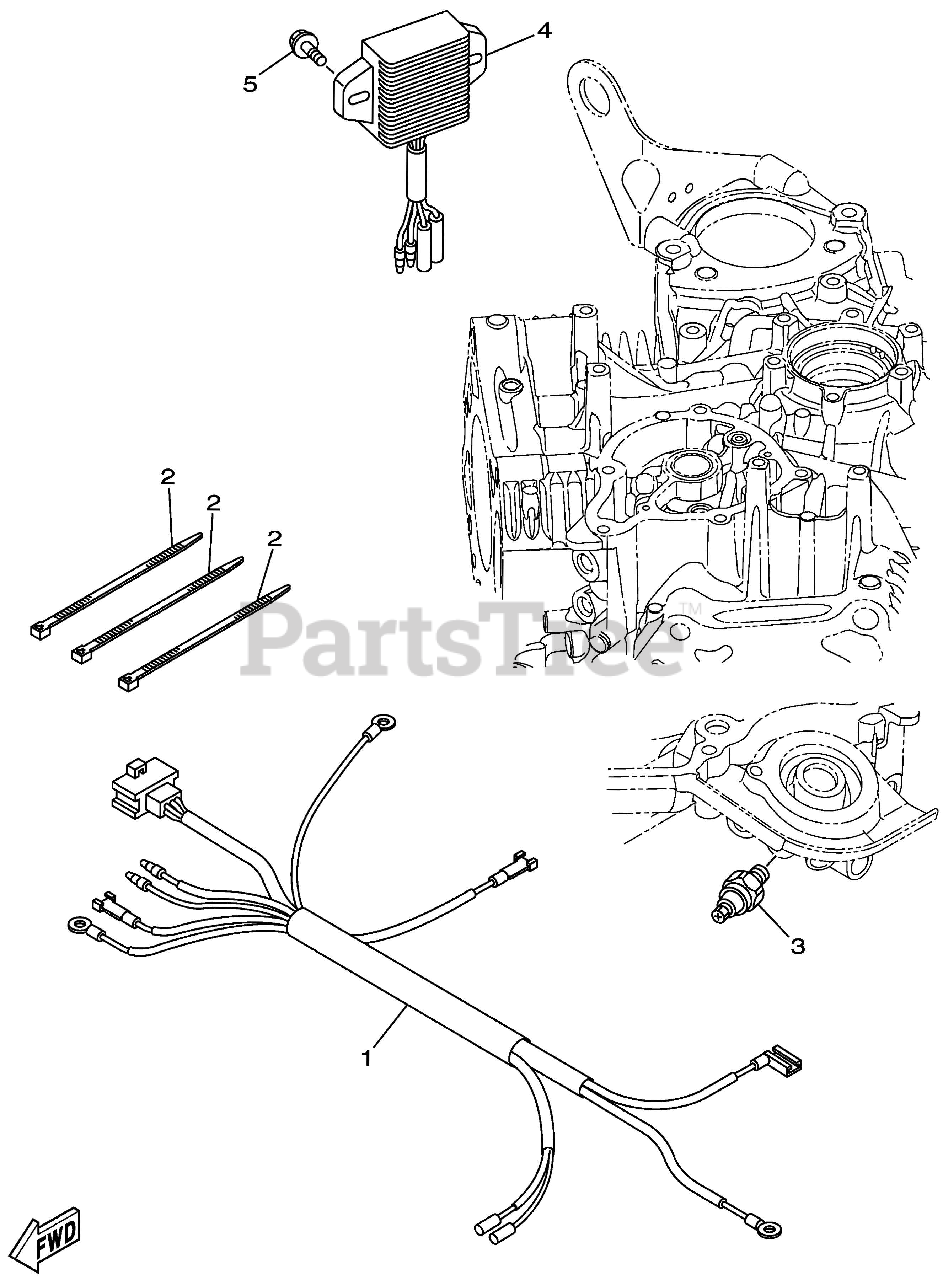 4
5
2
2
2
PartsTree™
3
1
FWD