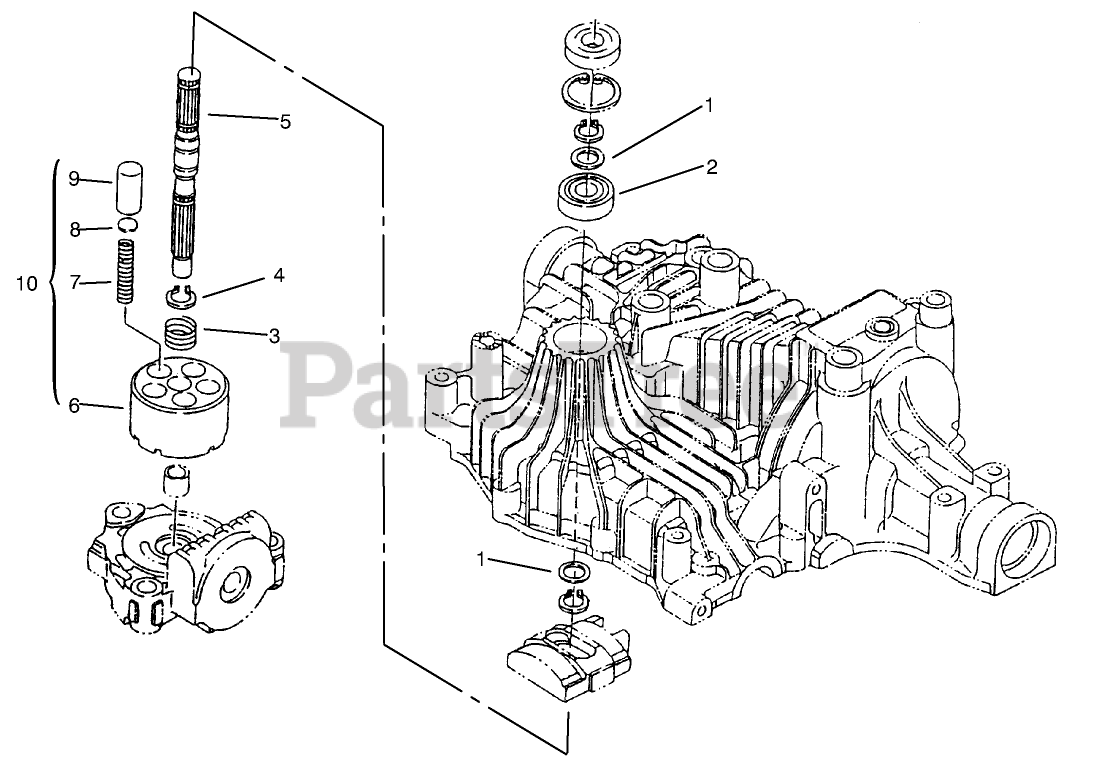 5
9
8
10
7
4
3
6
1
2
1
PartsTree