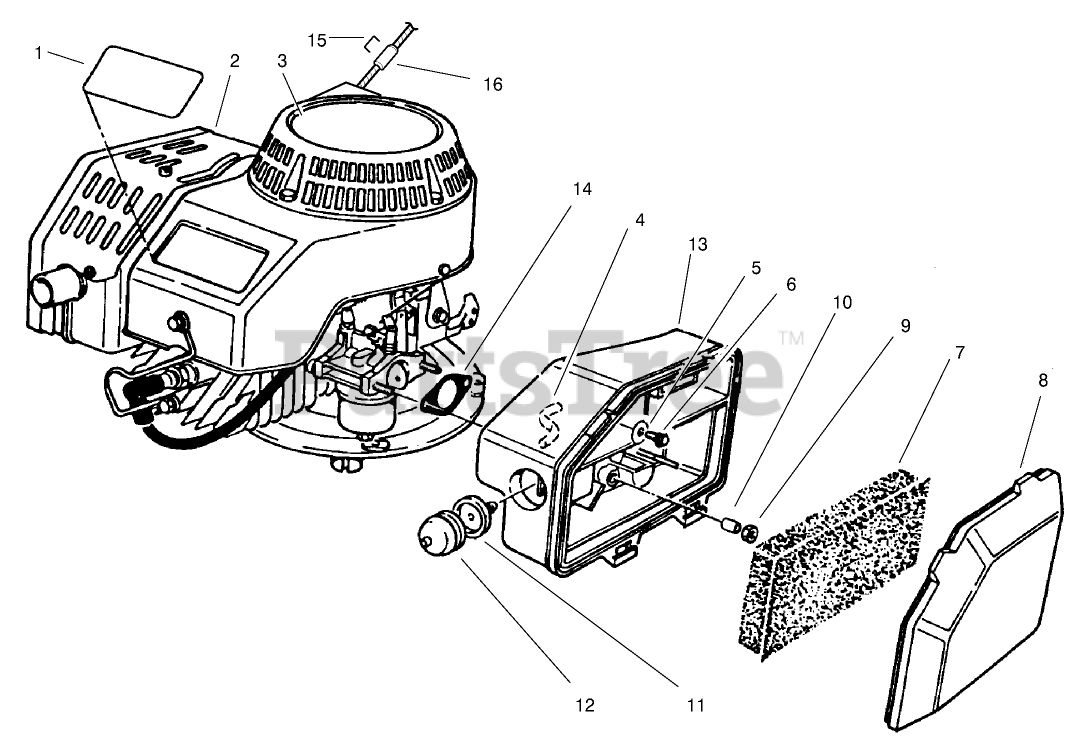 1
2
3
15
16
14
4
13
5
6
10
9
7
8
PartsTree™
12
11