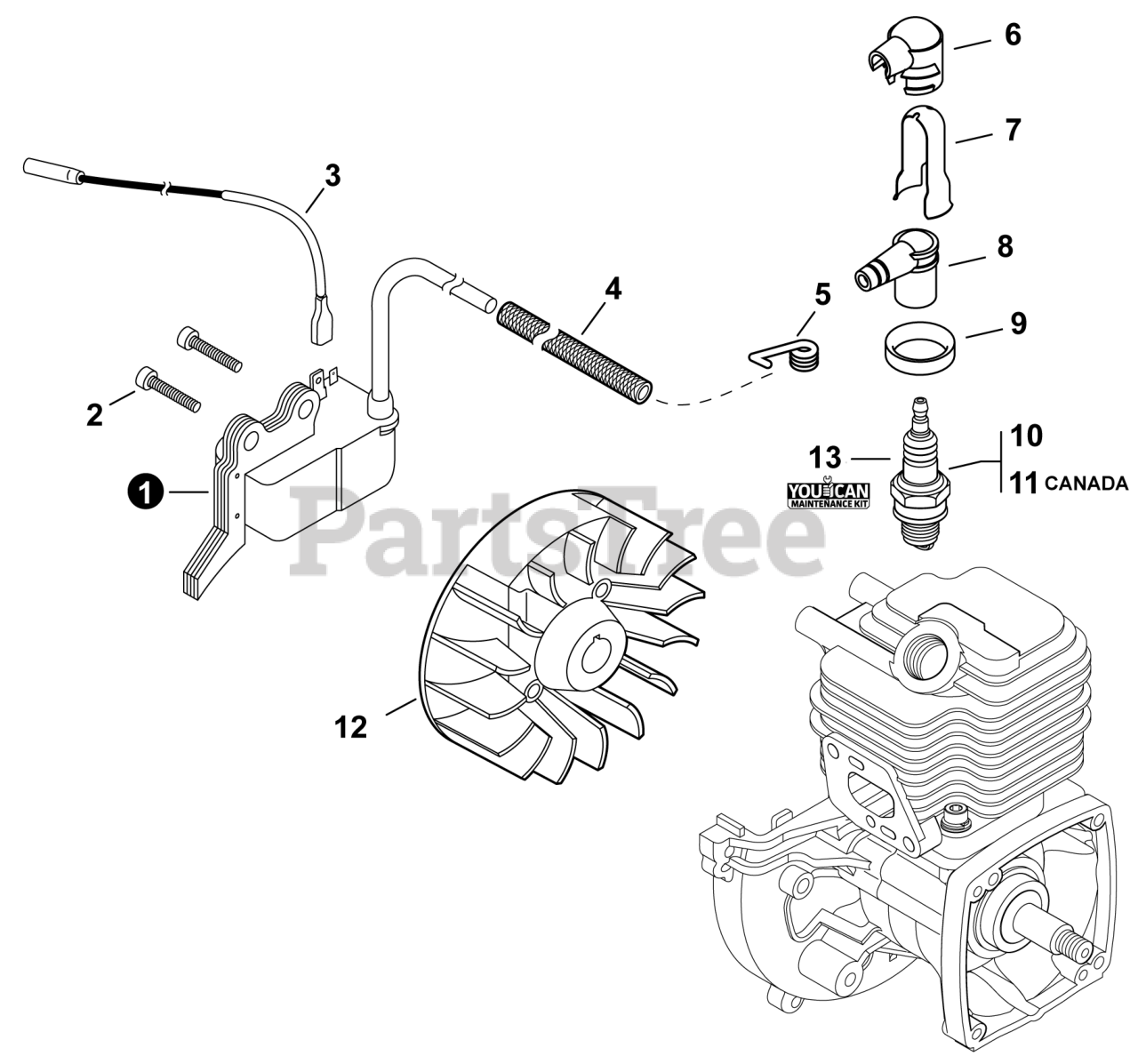 6
7
3
8
4
5
9
2
10
13
11 CANADA
YOU CAN
MAINTENANCE KIT
1
PartsTree
12