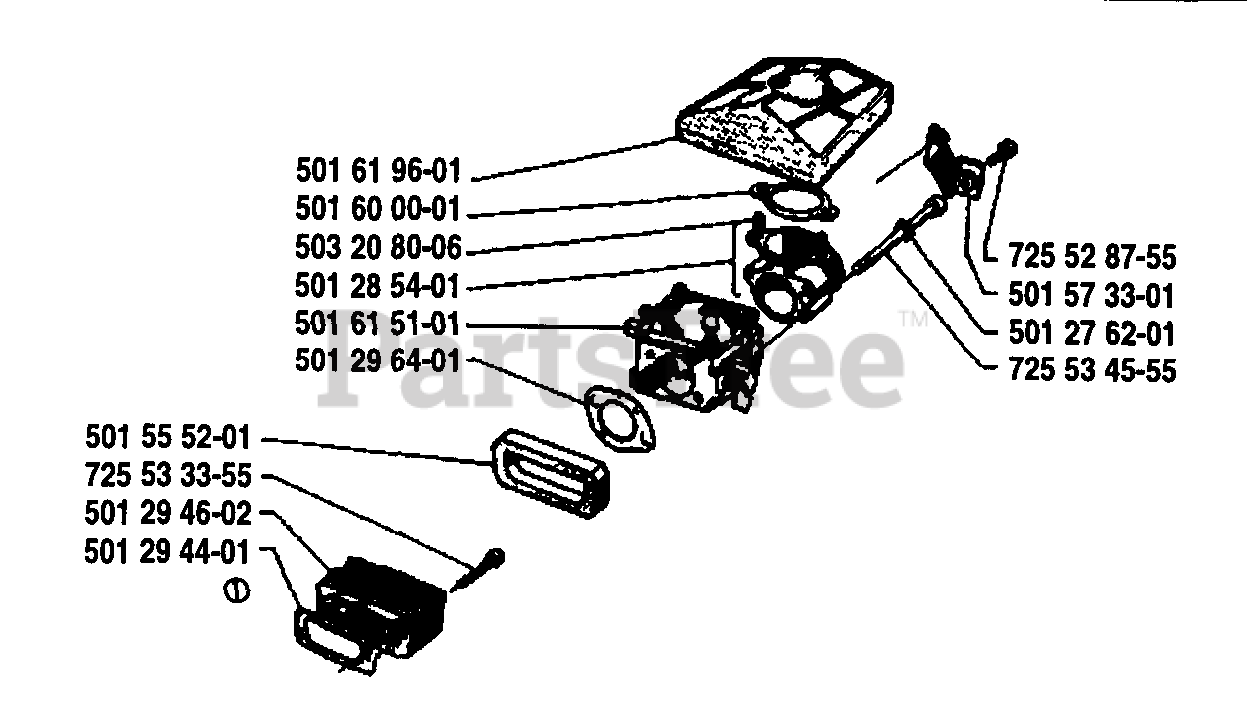 501 61 96-01
501 60 00-01
503 20 80-06
501 28 54-01
501 61 51-01
501 29 64-01
501 55 52-01
725 53 33-55
501 29 46-02
501 29 44-01
①
725 52 87-55
501 57 33-01
501 27 62-01
725 53 45-55
PartsTree™