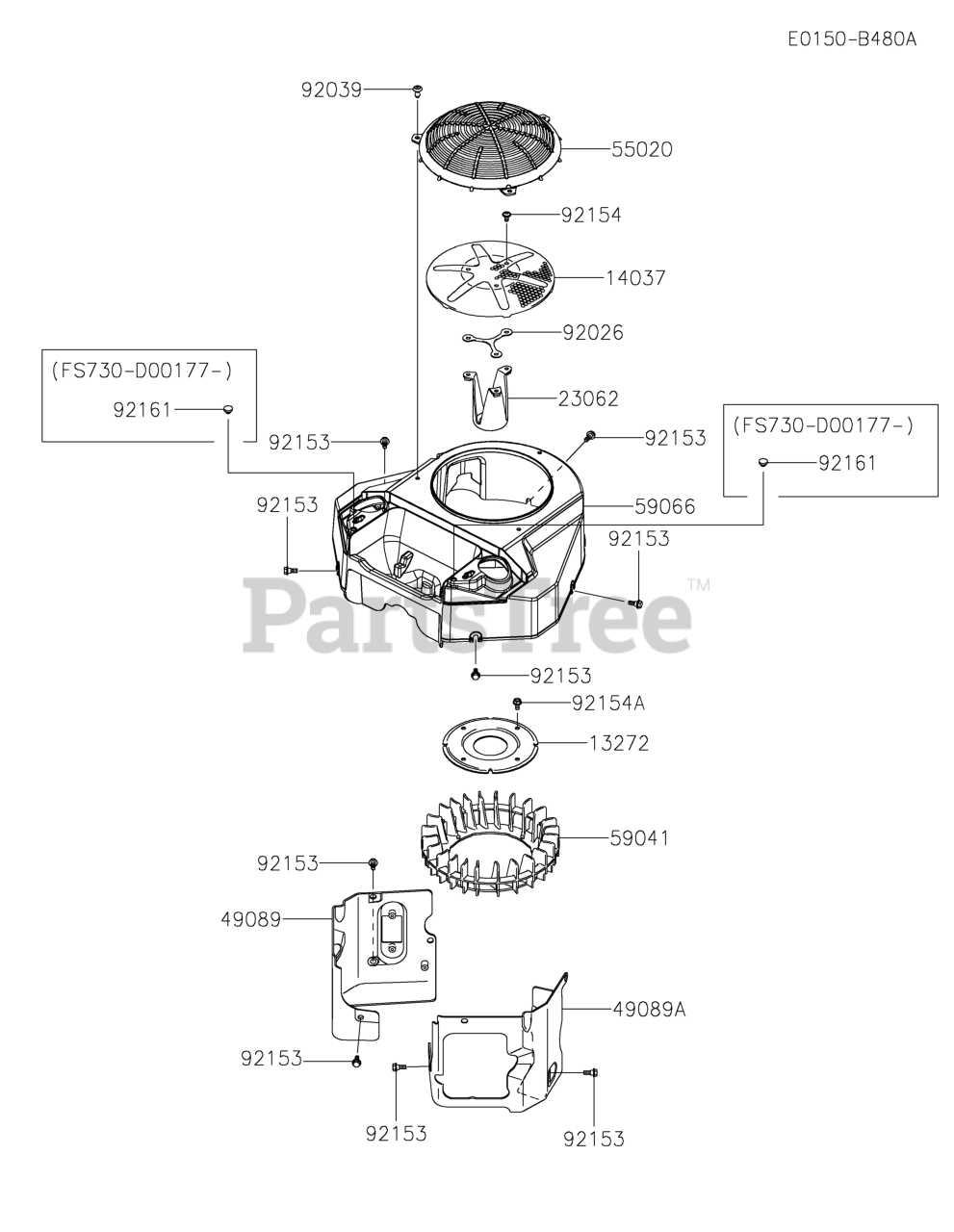 E0150-B480A

92039
55020
92154
14037
92026
(FS730-D00177-)
92161
23062
92153
92153
(FS730-D00177-)
92161
92153
59066
92153
PartsTree™
92153
92154A
13272
59041
92153
49089
49089A
92153
92153
92153