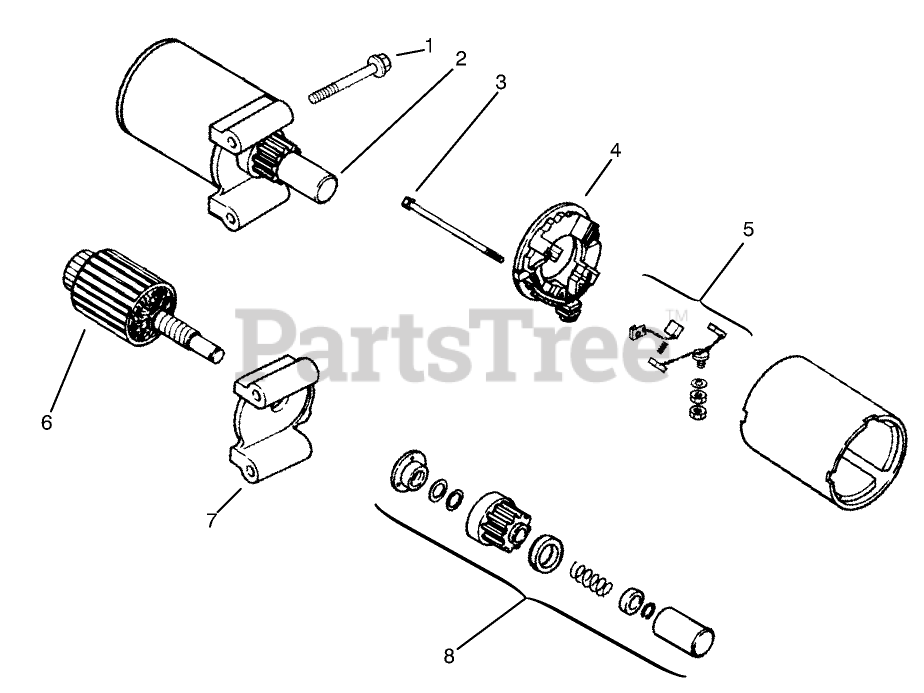 1
2
3
4
5
6
7
8
PartsTree™