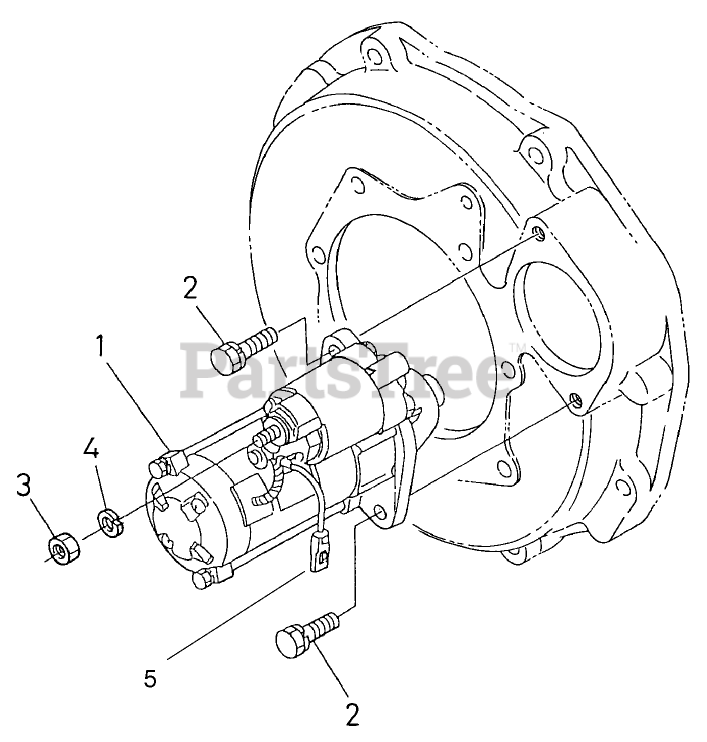 2
1
PartsTree™
4
3
5
2