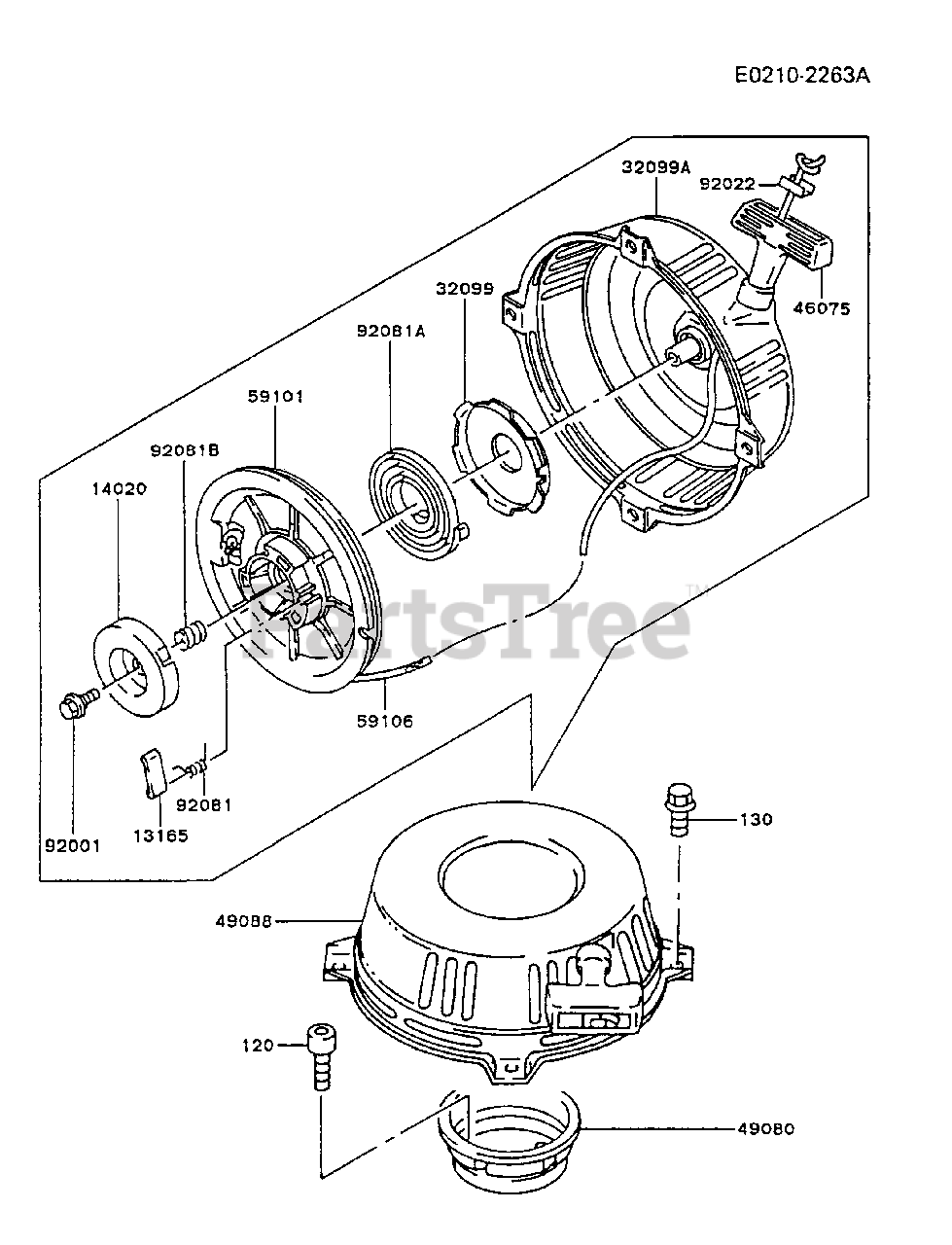 E0210-2263A

32099A
92022
46075
32099
92081A
59101
92081B
14020
PartsTree™
59106
92081
13165
92001
130
49088
120
49080