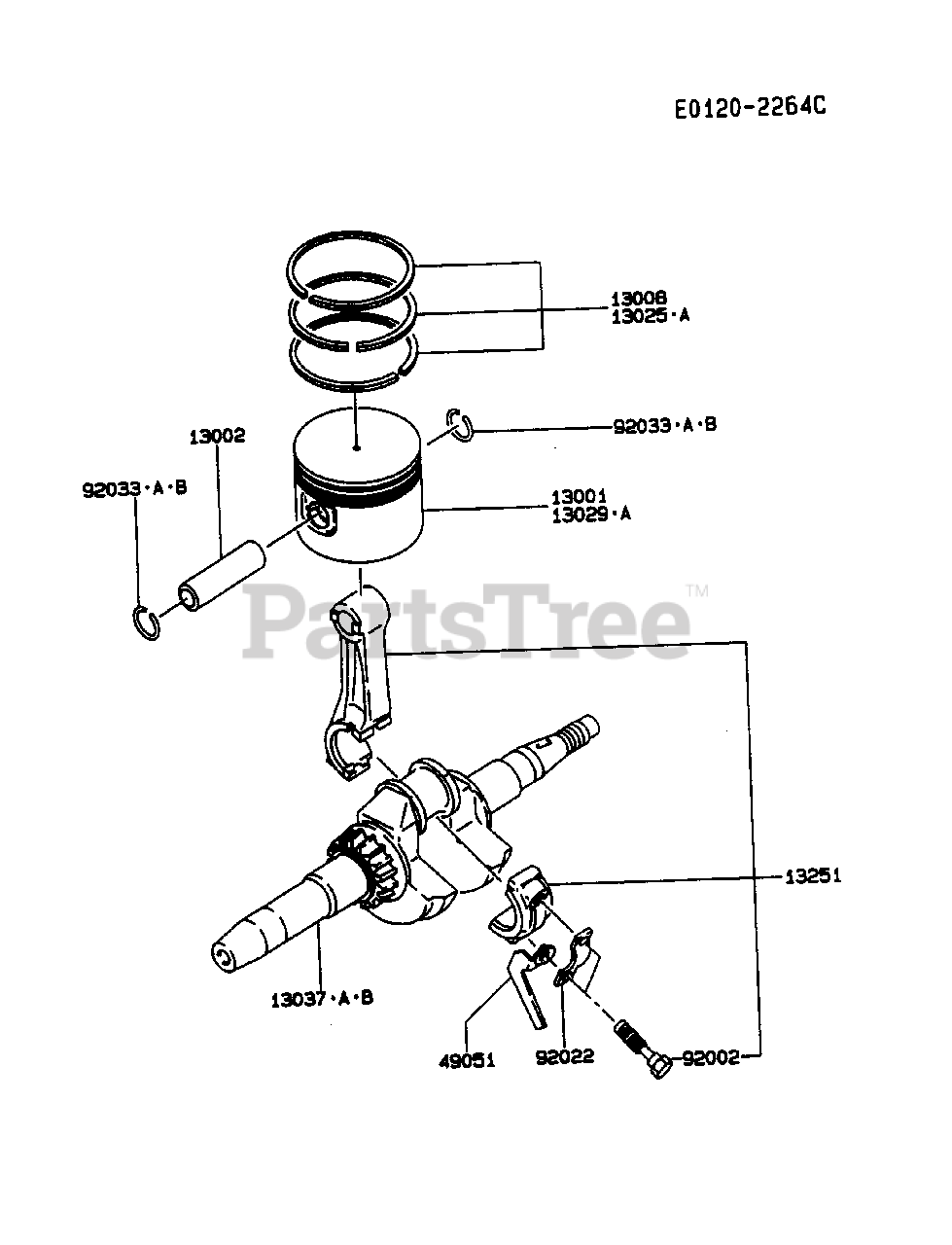 E0120-2264C

13008
13025·A

92033·A·B

13002

92033·A·B

13001
13029·A

PartsTree™

13251

13037·A·B

49051

92022

92002