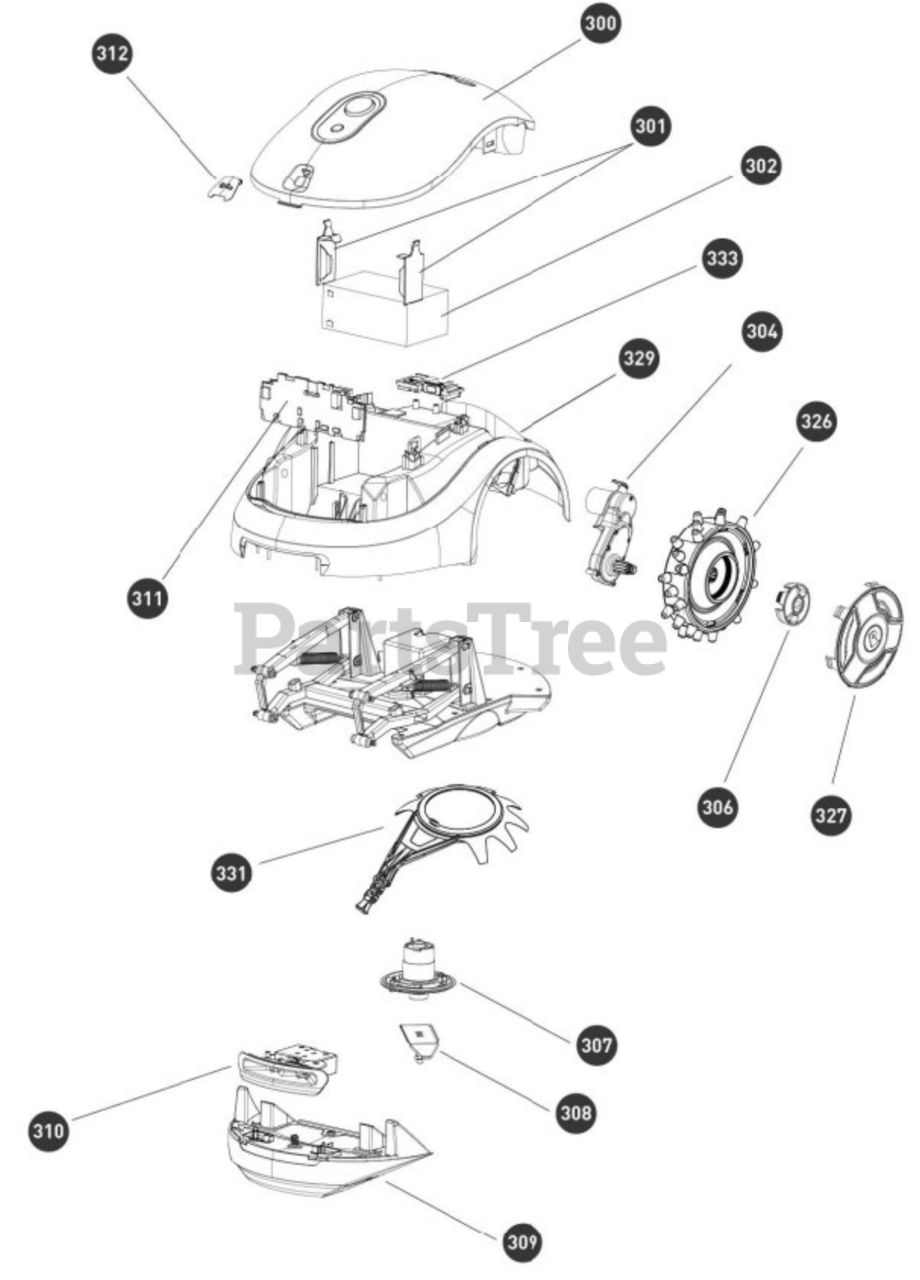 300
312
301
302
333
304
329
326
311
PartsTree
306
327
331
307
308
310
309