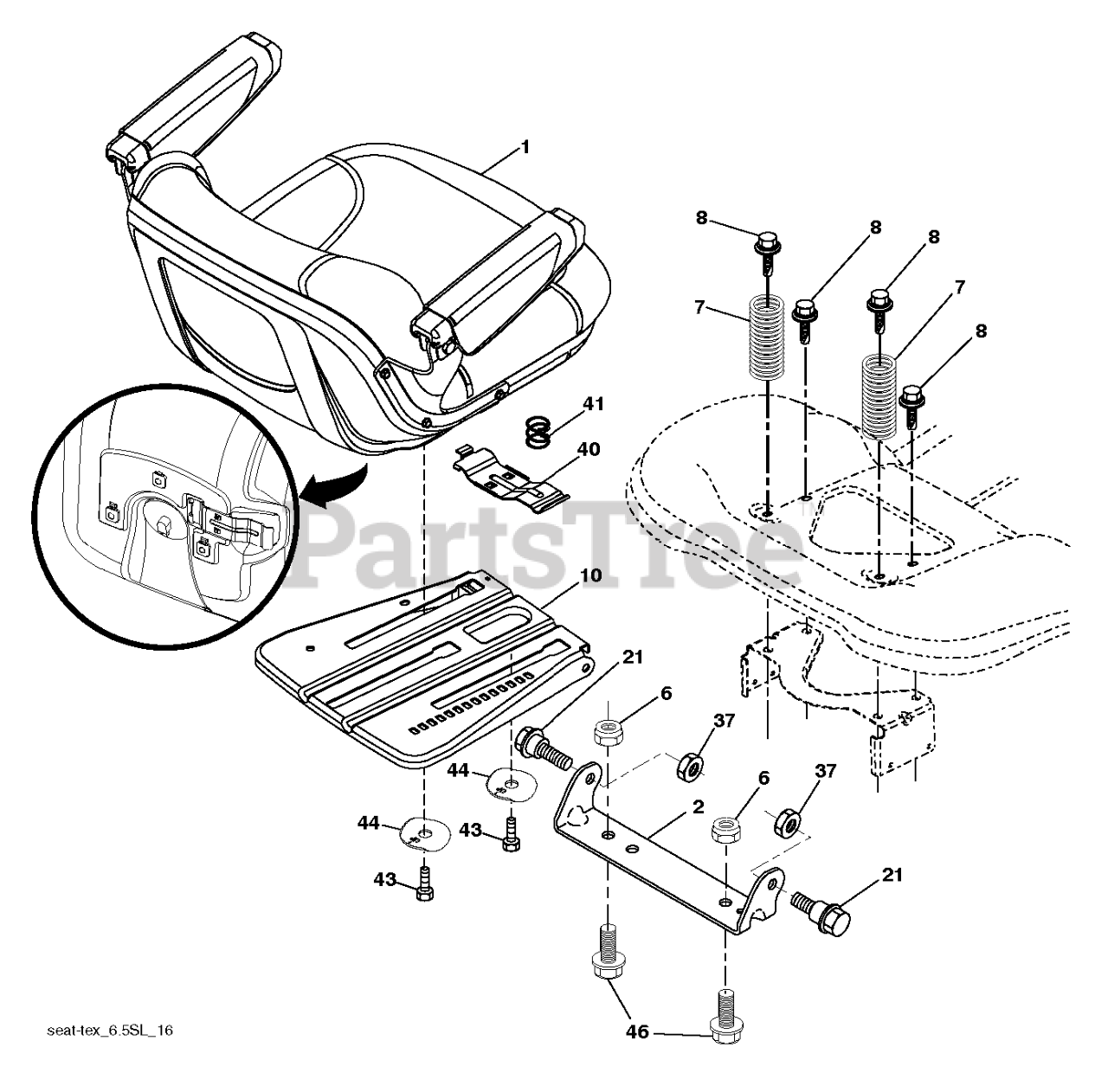 1
8
8
8
7
7
8
41
40
PartsTree
10
21
6
37
44
6
37
2
44
43
43
21
46
seat-tex_6.5SL_16