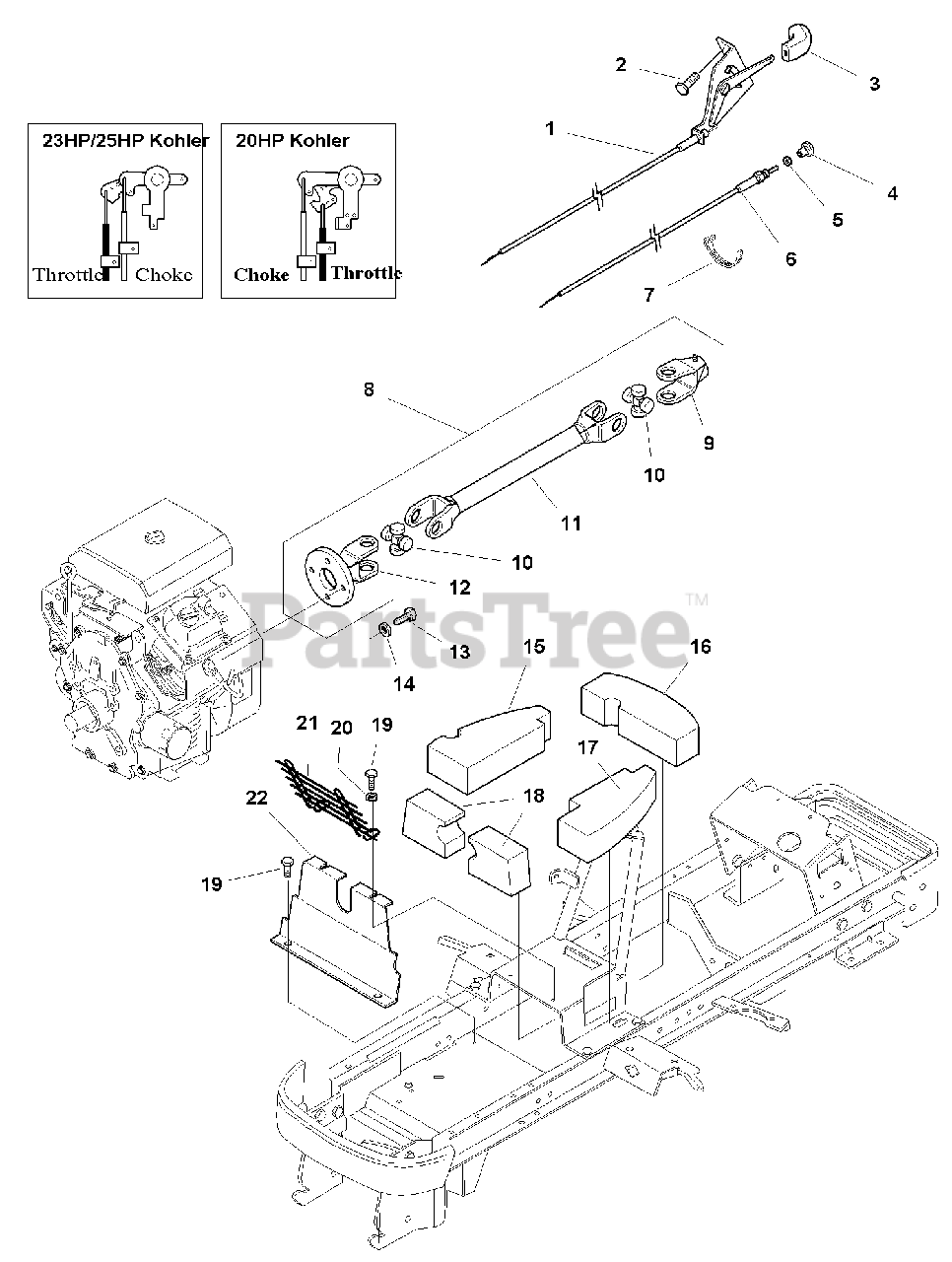 23HP/25HP Kohler

Throttle Choke

20HP Kohler

Choke Throttle

2
3
1
4
5
6
7
8
9
10
11
10
12
13
14
15
16
PartsTree™
21
20
19
17
18
22
19