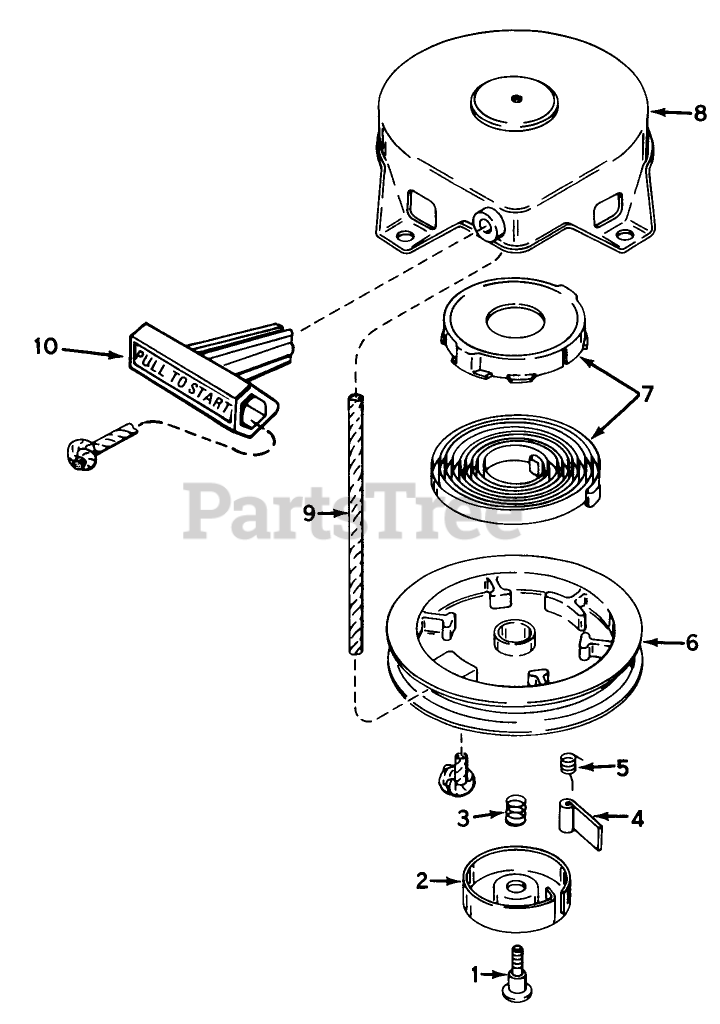 8

10

PULL TO START

7

PartsTree

9

6

5

3

4

2

1