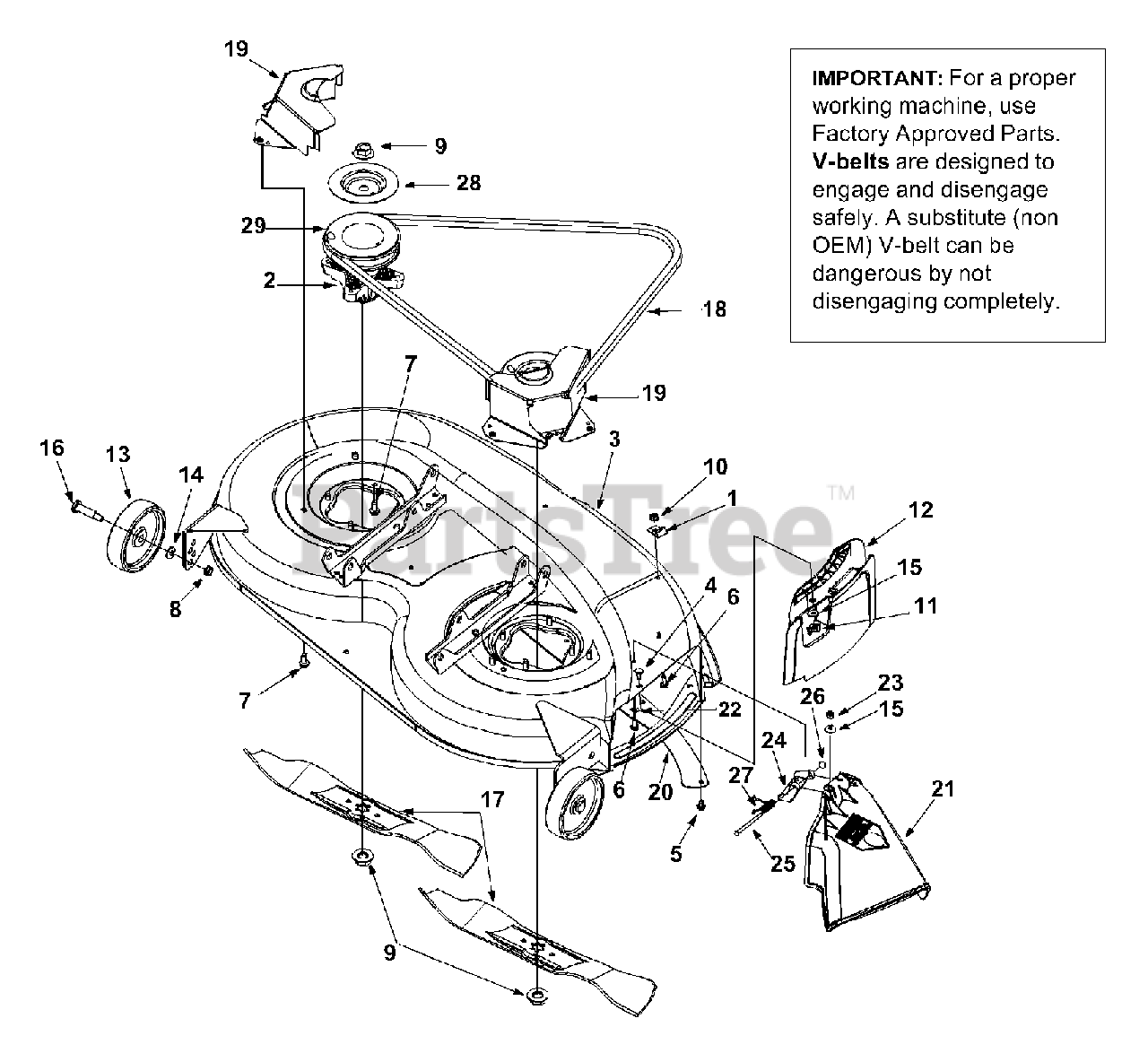 IMPORTANT: For a proper working machine, use Factory Approved Parts. V-belts are designed to engage and disengage safely. A substitute (non OEM) V-belt can be dangerous by not disengaging completely.

19
9
28
29
2
18
7
19
3
16
13
14
10
1
PartsTree™
12
15
11
8
4
6
7
22
23
26
15
24
27
6
20
21
17
5
25
9