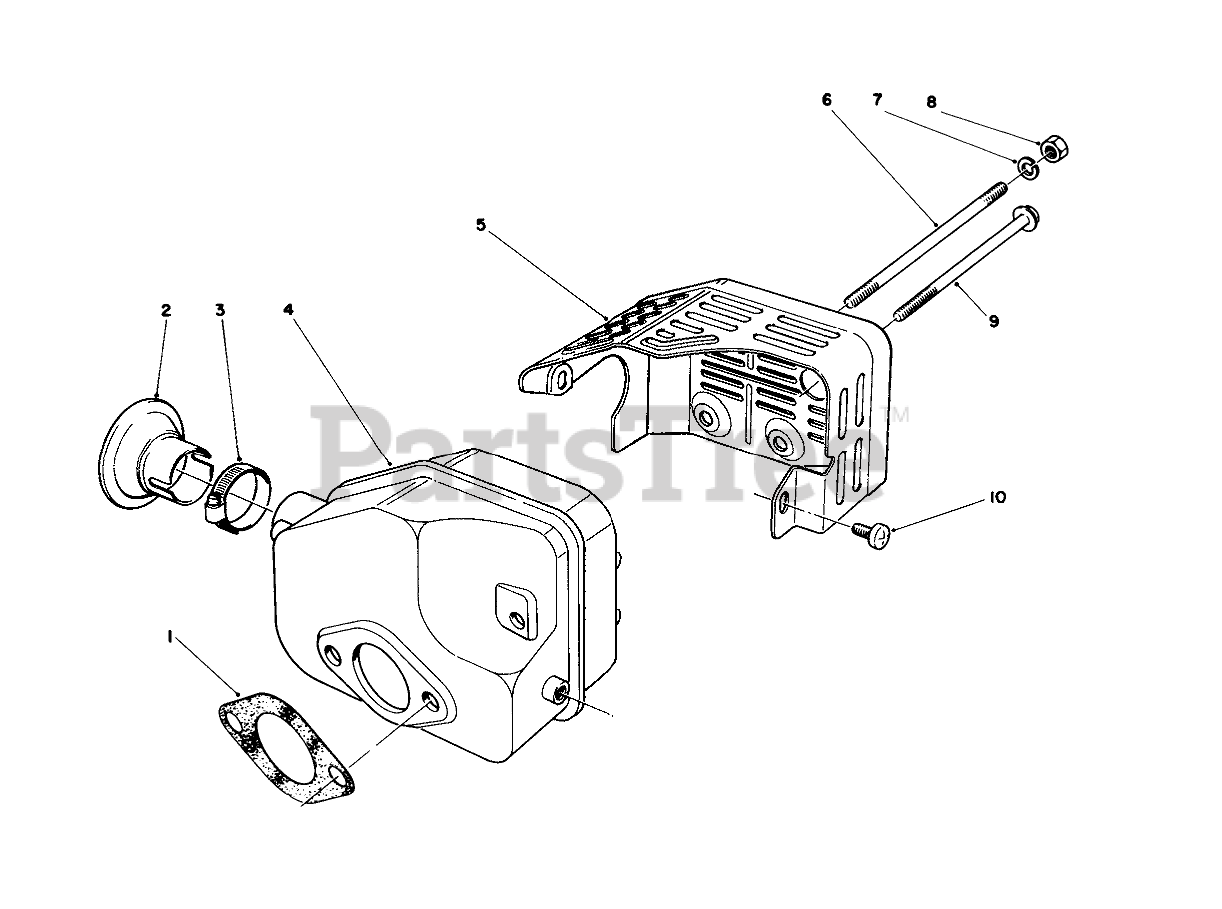 6
7
8
5
9
2
3
4
PartsTree™
10
1