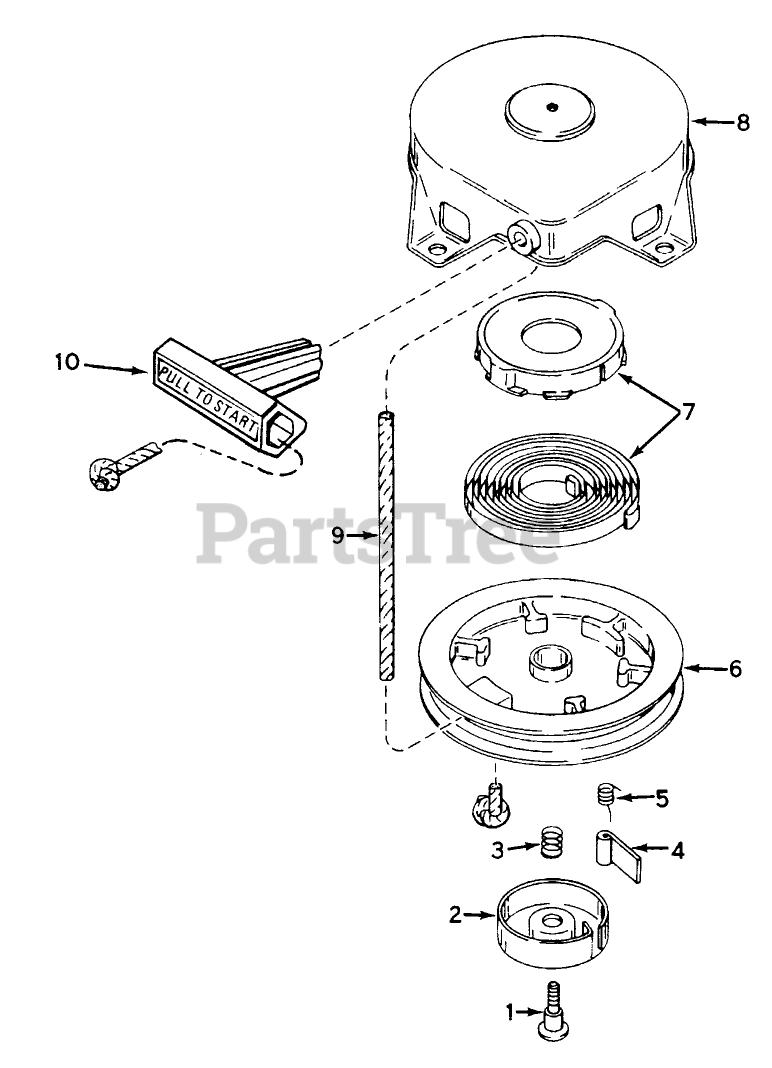 8
10
PULL TO START
7
PartsTree
9
6
5
3
4
2
1