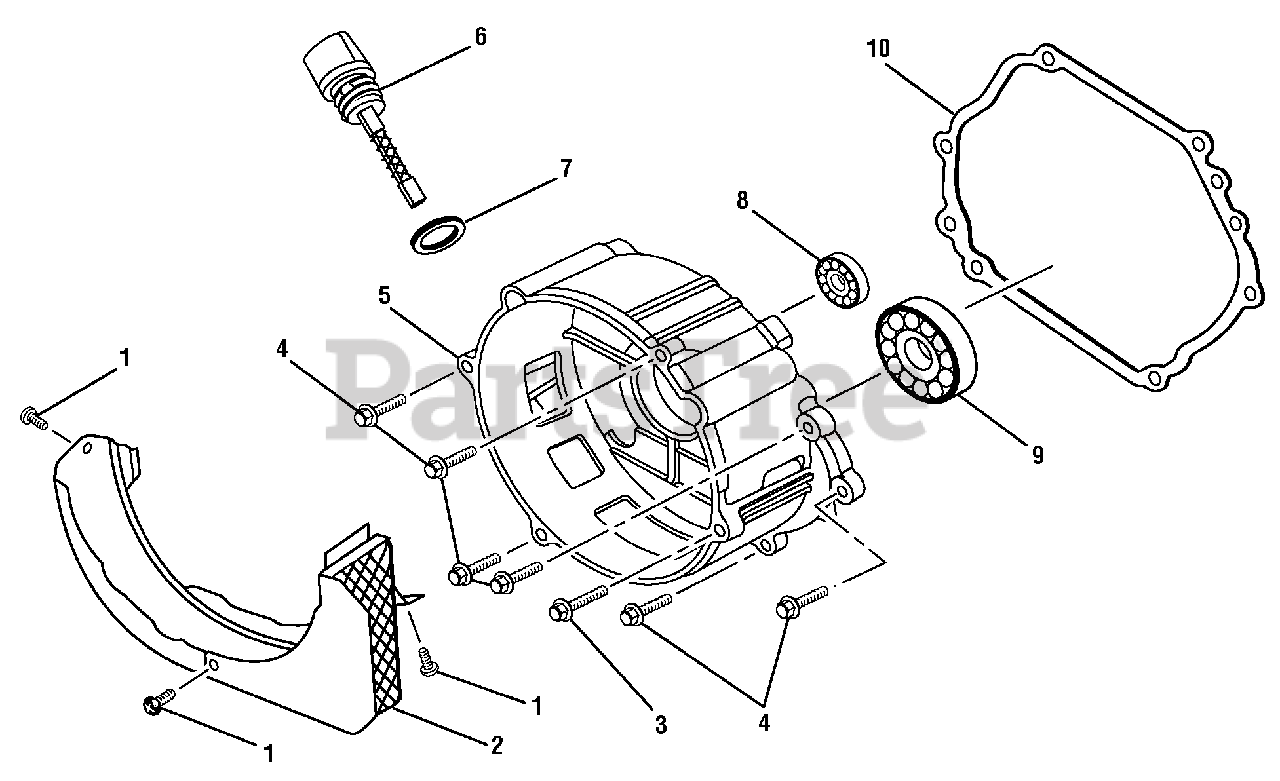 6
10
7
8
5
4
1
PartsTree
9
1
1
2
3
4