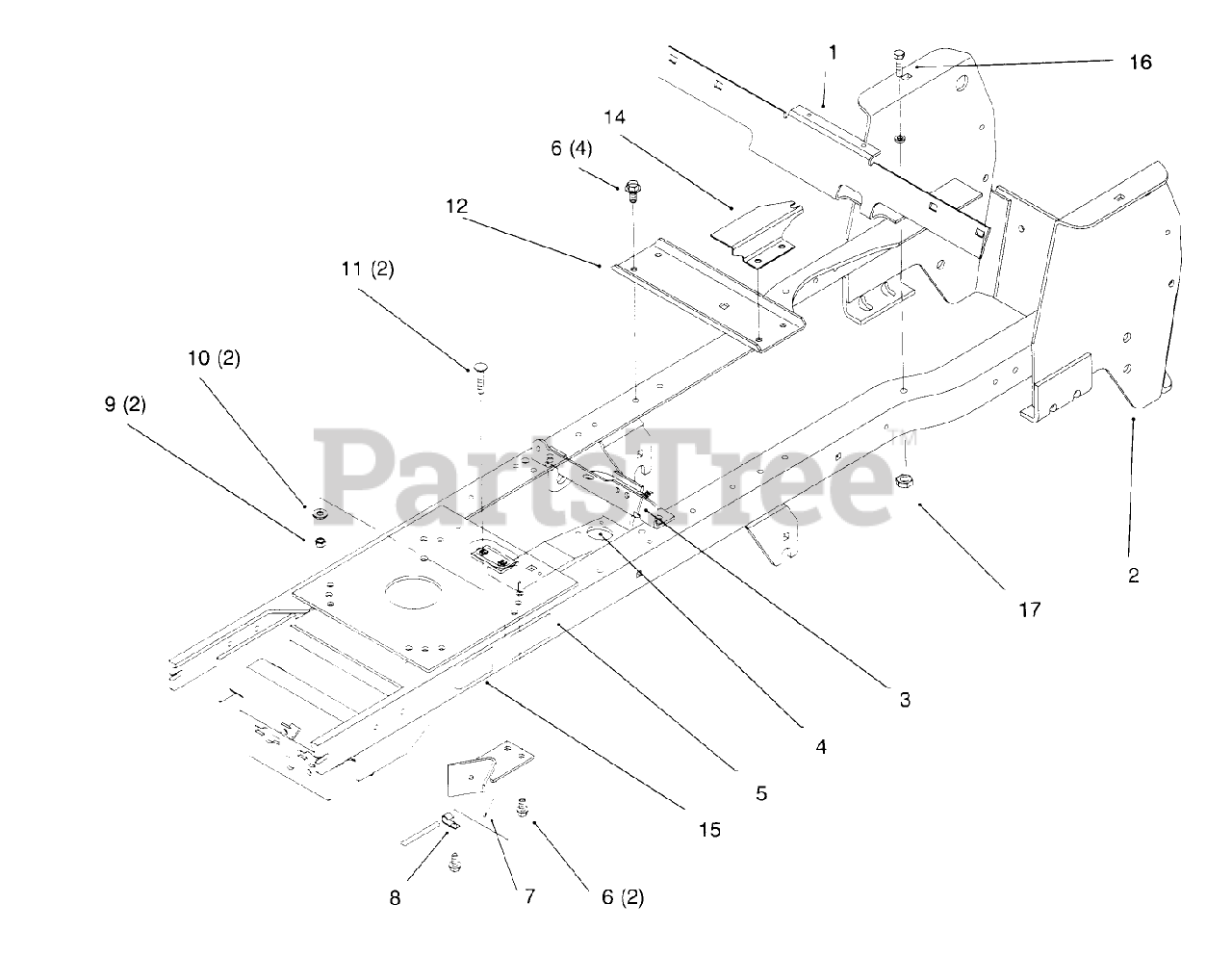 1
16
14
6 (4)
12
11 (2)
10 (2)
9 (2)
PartsTree™
2
17
3
4
5
15
8
7
6 (2)