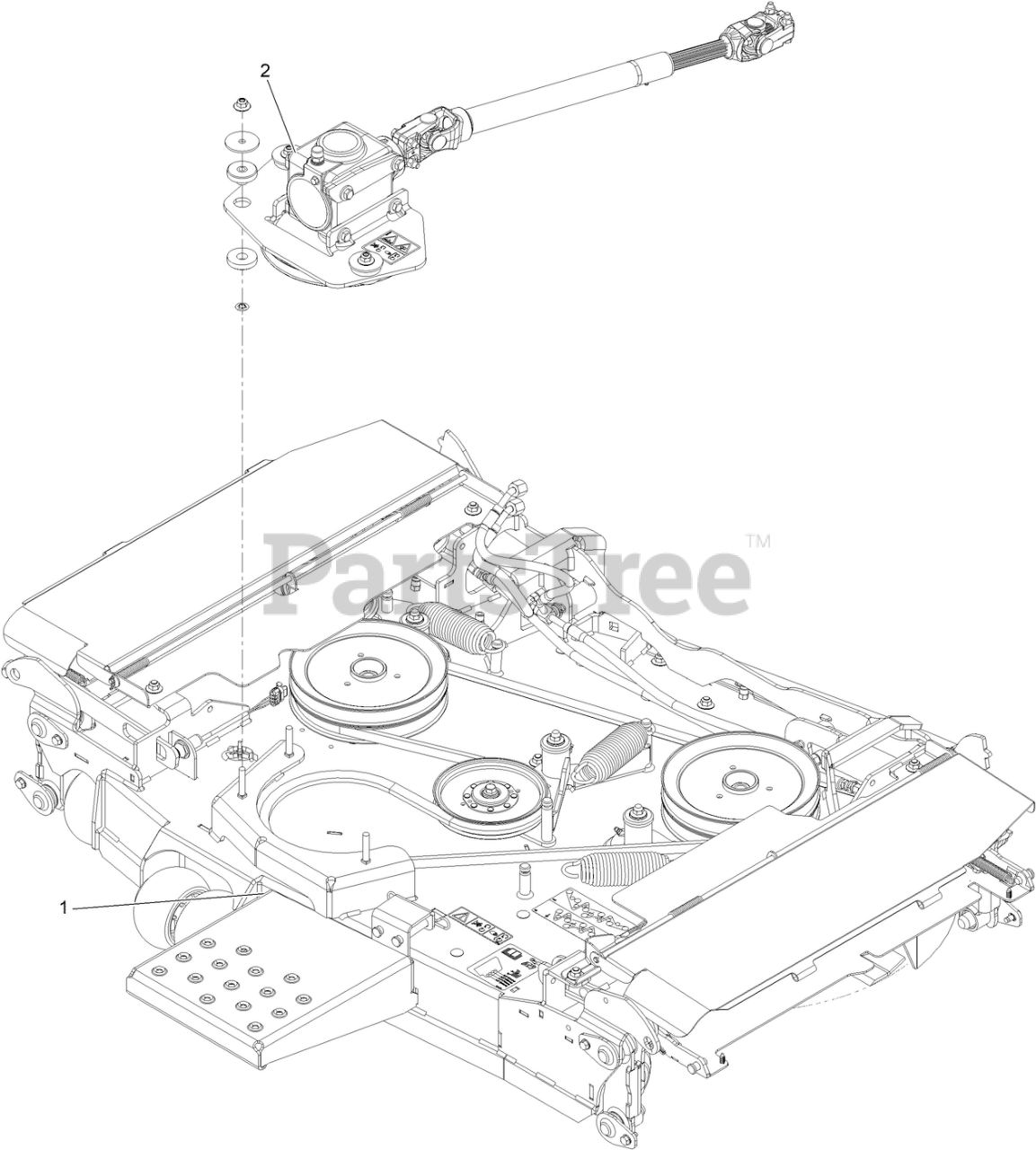 2

PartsTree™

1