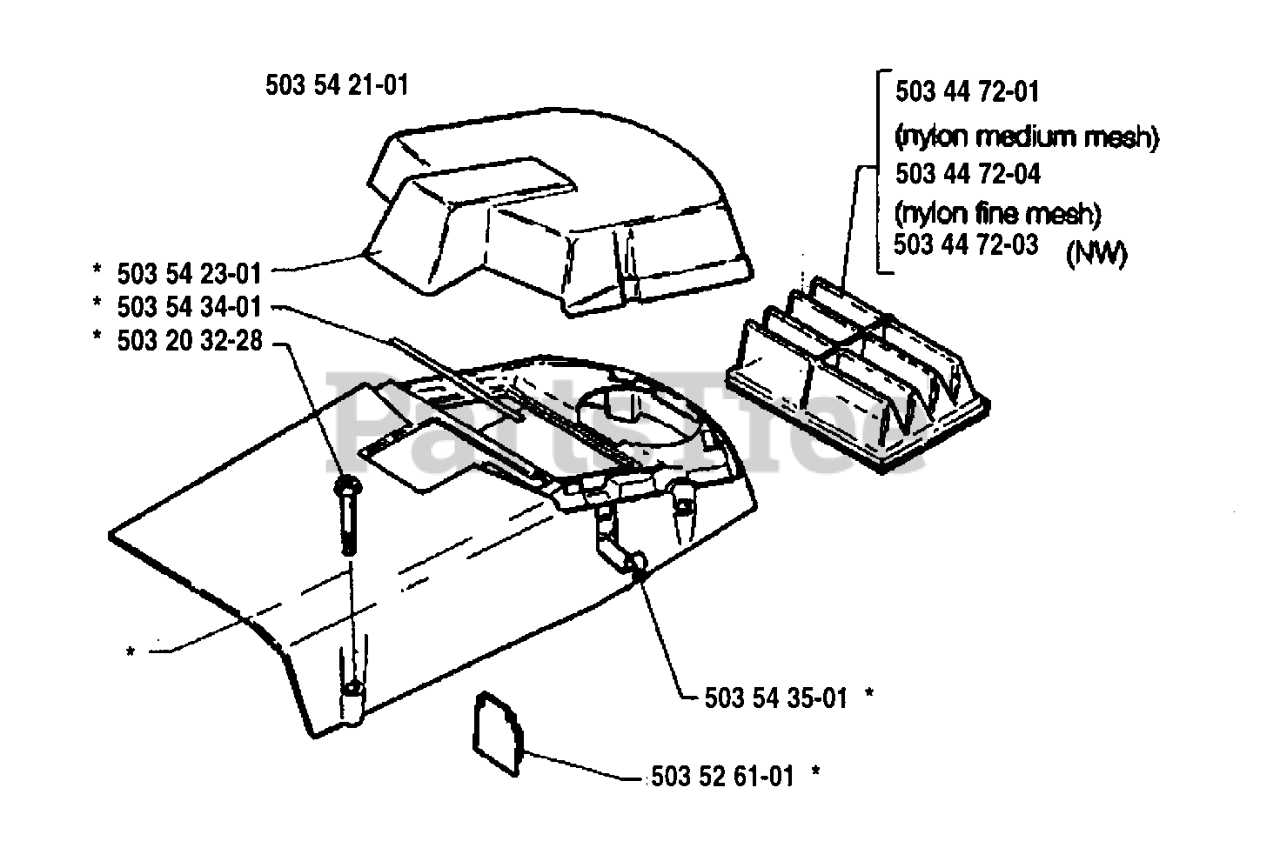 503 54 21-01

503 44 72-01
(nylon medium mesh)
503 44 72-04
(nylon fine mesh)
503 44 72-03 (NW)

* 503 54 23-01
* 503 54 34-01
* 503 20 32-28

PartsTree

*

503 54 35-01 *

503 52 61-01 *