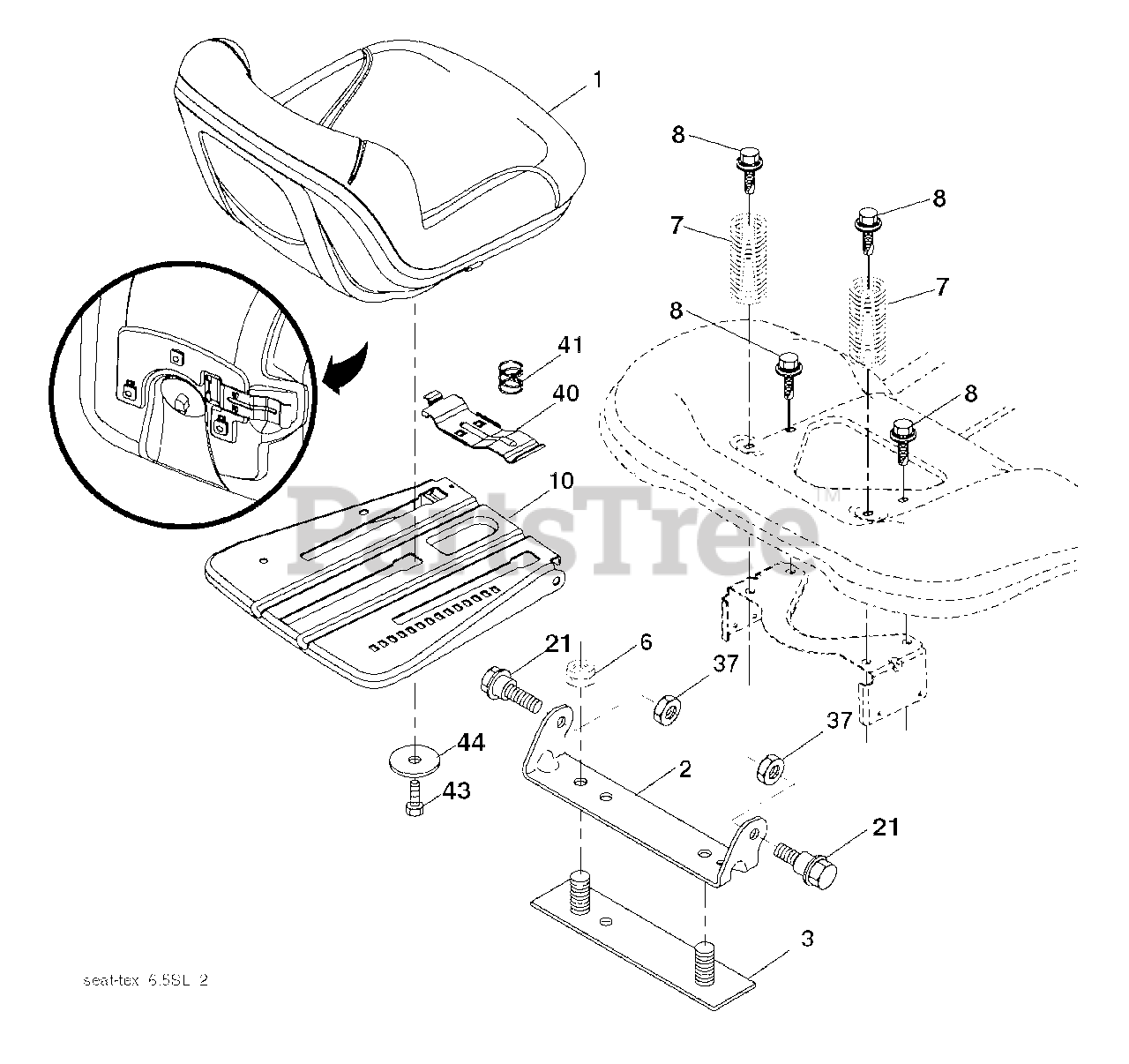 1
8
8
7
7
8
8
41
40
10
PartsTree™
21
6
37
37
44
43
2
21
3
seat-tex 6.5SL 2