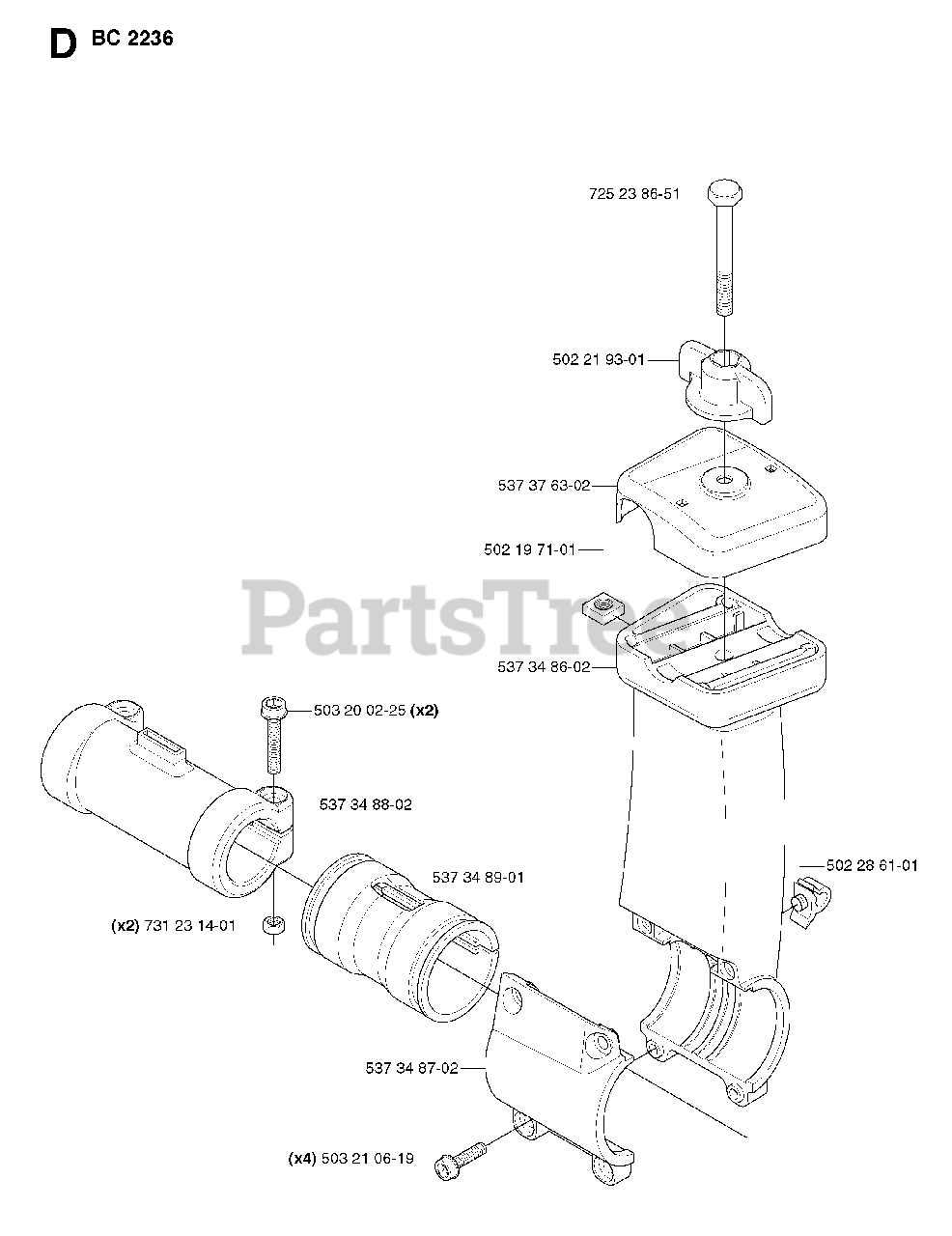 D BC 2236

725 23 86-51

502 21 93-01

537 37 63-02

502 19 71-01

PartsTree

537 34 86-02

503 20 02-25 (x2)

537 34 88-02

537 34 89-01

502 28 61-01

(x2) 731 23 14-01

537 34 87-02

(x4) 503 21 06-19