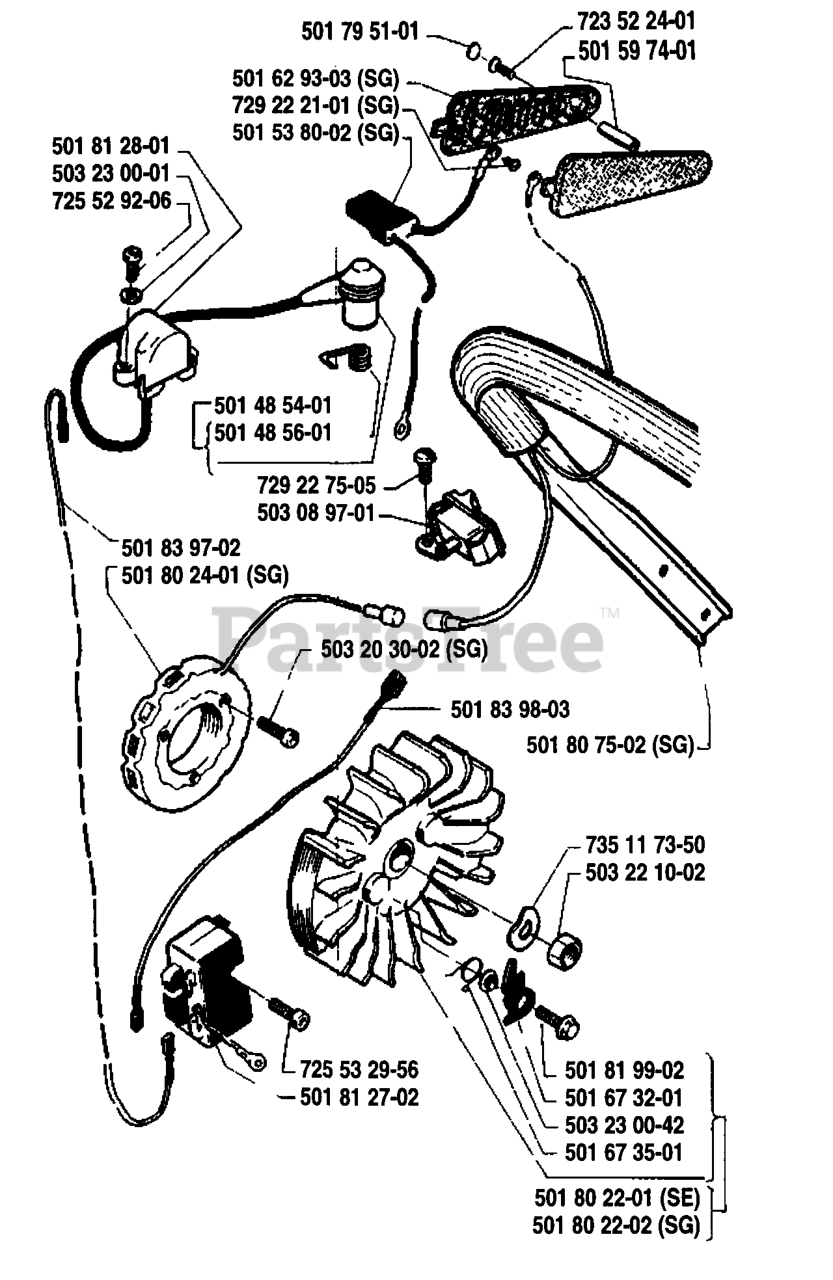 501 79 51-01
723 52 24-01
501 59 74-01
501 62 93-03 (SG)
729 22 21-01 (SG)
501 53 80-02 (SG)
501 81 28-01
503 23 00-01
725 52 92-06
501 48 54-01
501 48 56-01
729 22 75-05
503 08 97-01
501 83 97-02
501 80 24-01 (SG)
PartsTree™
503 20 30-02 (SG)
501 83 98-03
501 80 75-02 (SG)
735 11 73-50
503 22 10-02
725 53 29-56
501 81 27-02
501 81 99-02
501 67 32-01
503 23 00-42
501 67 35-01
501 80 22-01 (SE)
501 80 22-02 (SG)