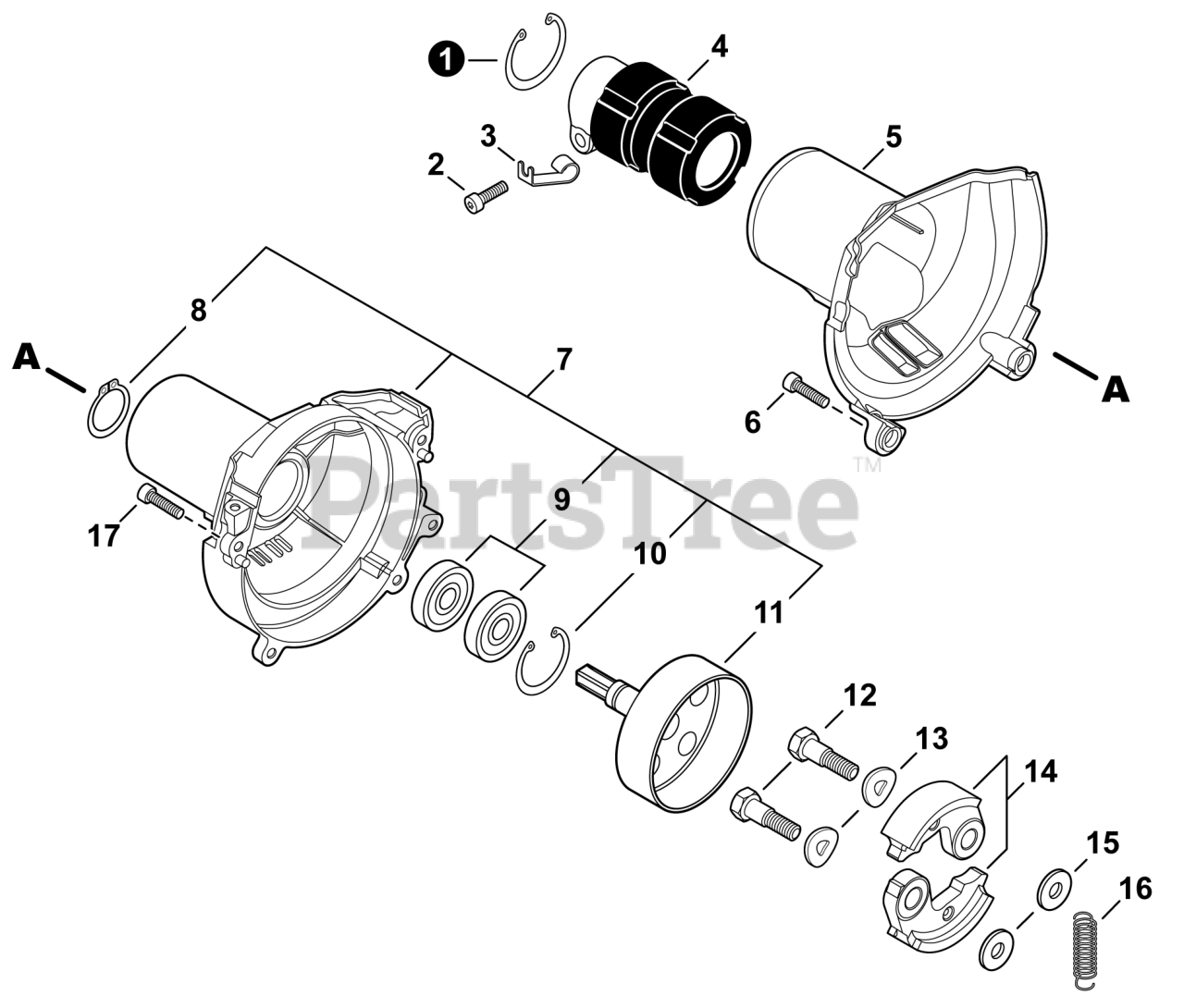 1
4
3
2
5
8
A
7
A
6
PartsTree™
9
17
10
11
12
13
14
15
16