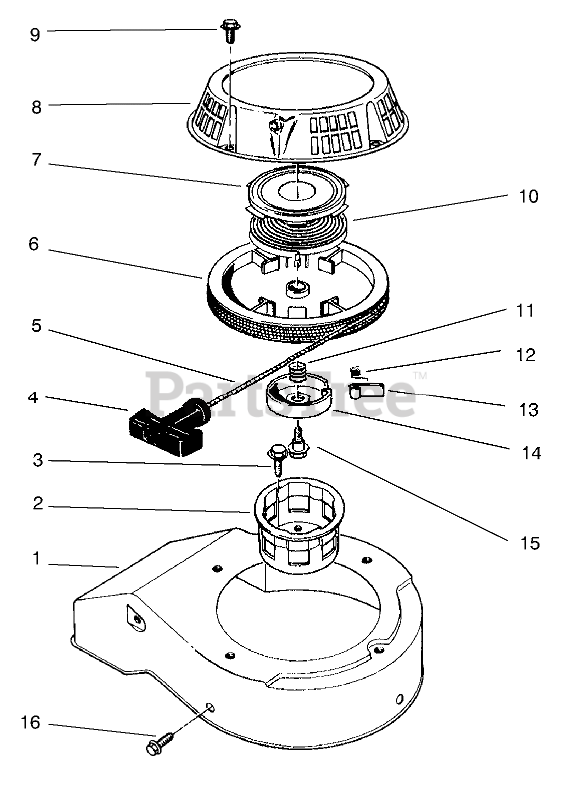 9
8
7
10
6
11
5
12
PartsTree™
4
13
14
3
2
15
1
16