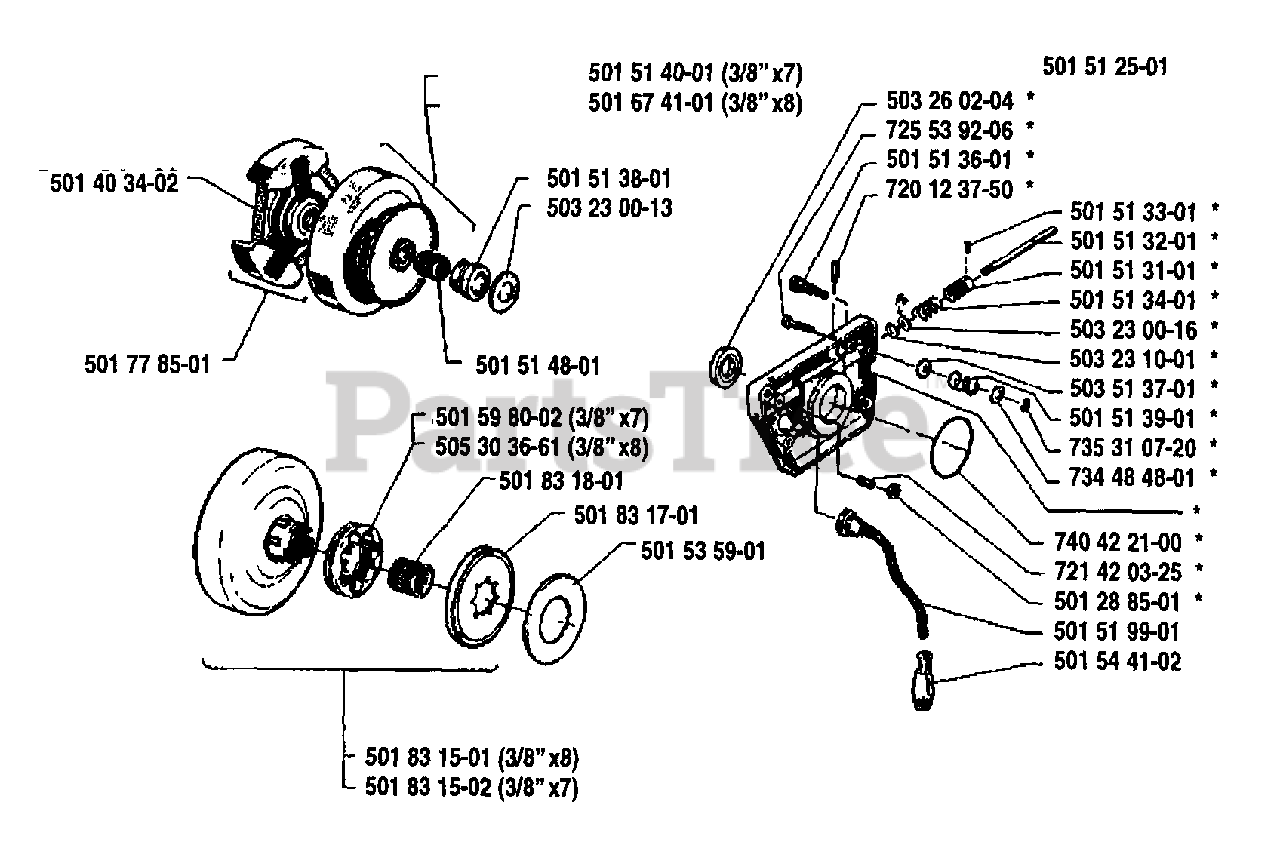 501 51 40-01 (3/8" x7)
501 67 41-01 (3/8" x8)

501 51 25-01

501 40 34-02

501 51 38-01
503 23 00-13

501 77 85-01

501 51 48-01

503 26 02-04 *
725 53 92-06 *
501 51 36-01 *
720 12 37-50 *
501 51 33-01 *
501 51 32-01 *
501 51 31-01 *
501 51 34-01 *
503 23 00-16 *
503 23 10-01 *
503 51 37-01 *
501 51 39-01 *
735 31 07-20 *
734 48 48-01 *
*
740 42 21-00 *
721 42 03-25 *
501 28 85-01 *
501 51 99-01
501 54 41-02

PartsTree

501 59 80-02 (3/8" x7)
505 30 36-61 (3/8" x8)
501 83 18-01
501 83 17-01
501 53 59-01

501 83 15-01 (3/8" x8)
501 83 15-02 (3/8" x7)