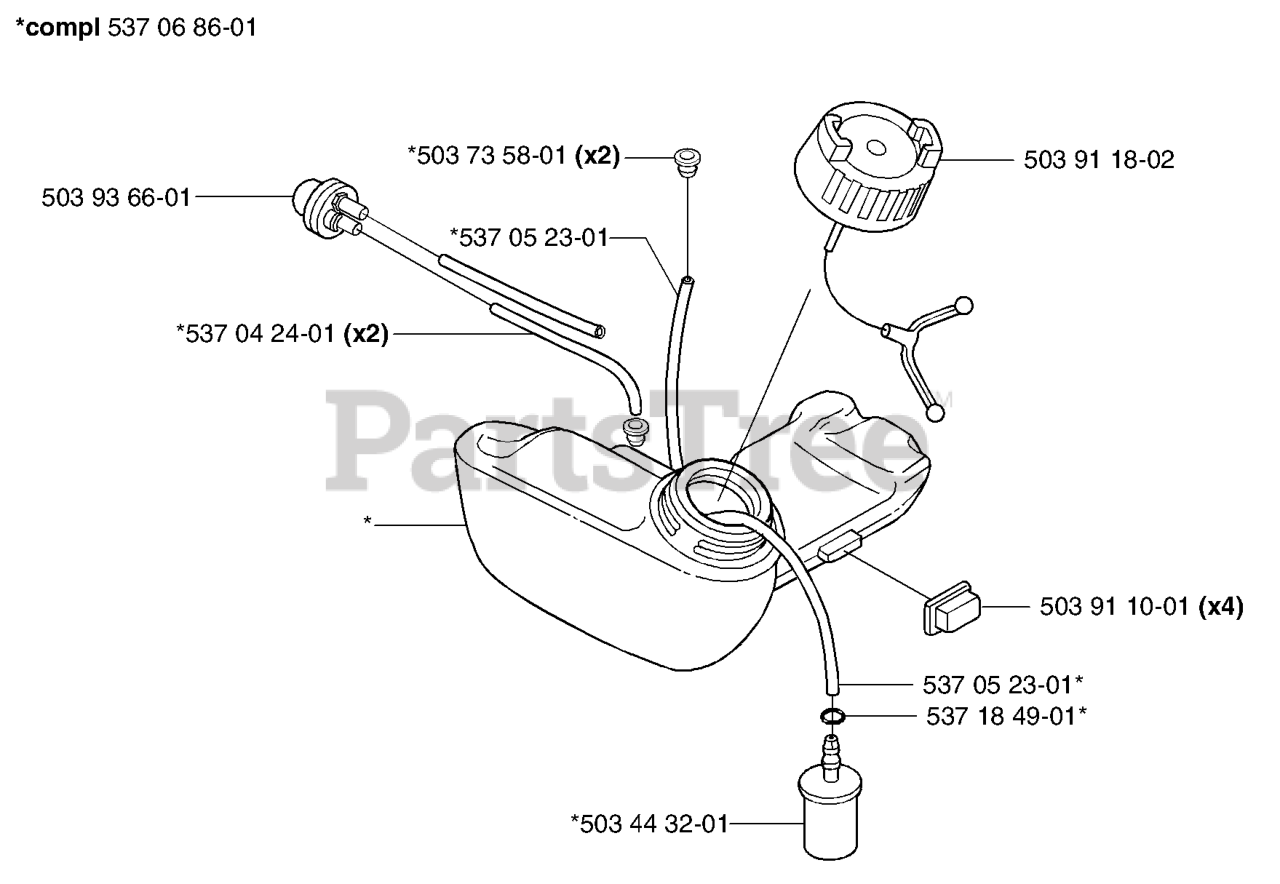 *compl 537 06 86-01

*503 73 58-01 (x2)

503 91 18-02

503 93 66-01

*537 05 23-01

*537 04 24-01 (x2)

PartsTree™

*

503 91 10-01 (x4)

537 05 23-01*

537 18 49-01*

*503 44 32-01