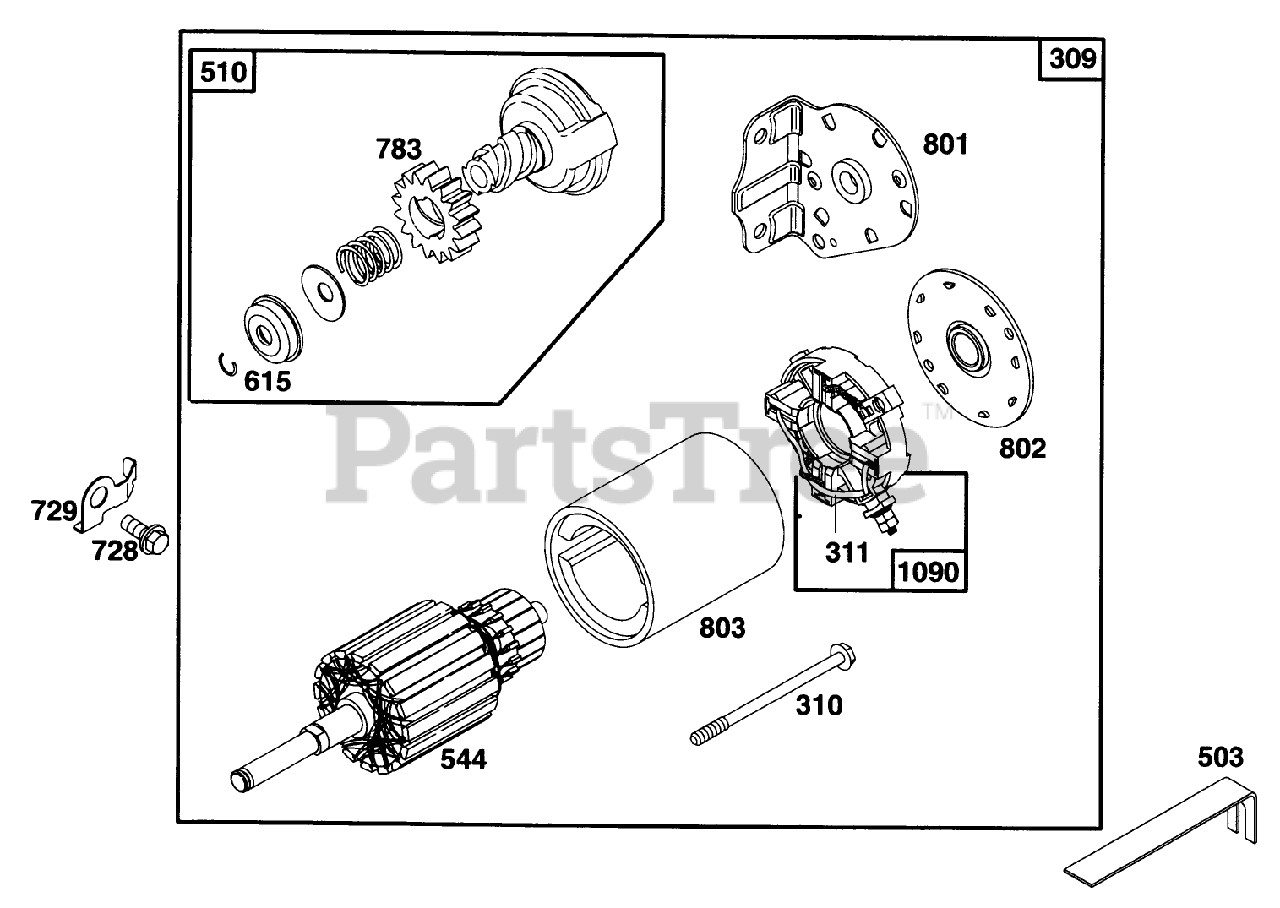 510
309
783
801
615
PartsTree™
802
729
728
311
1090
803
310
544
503