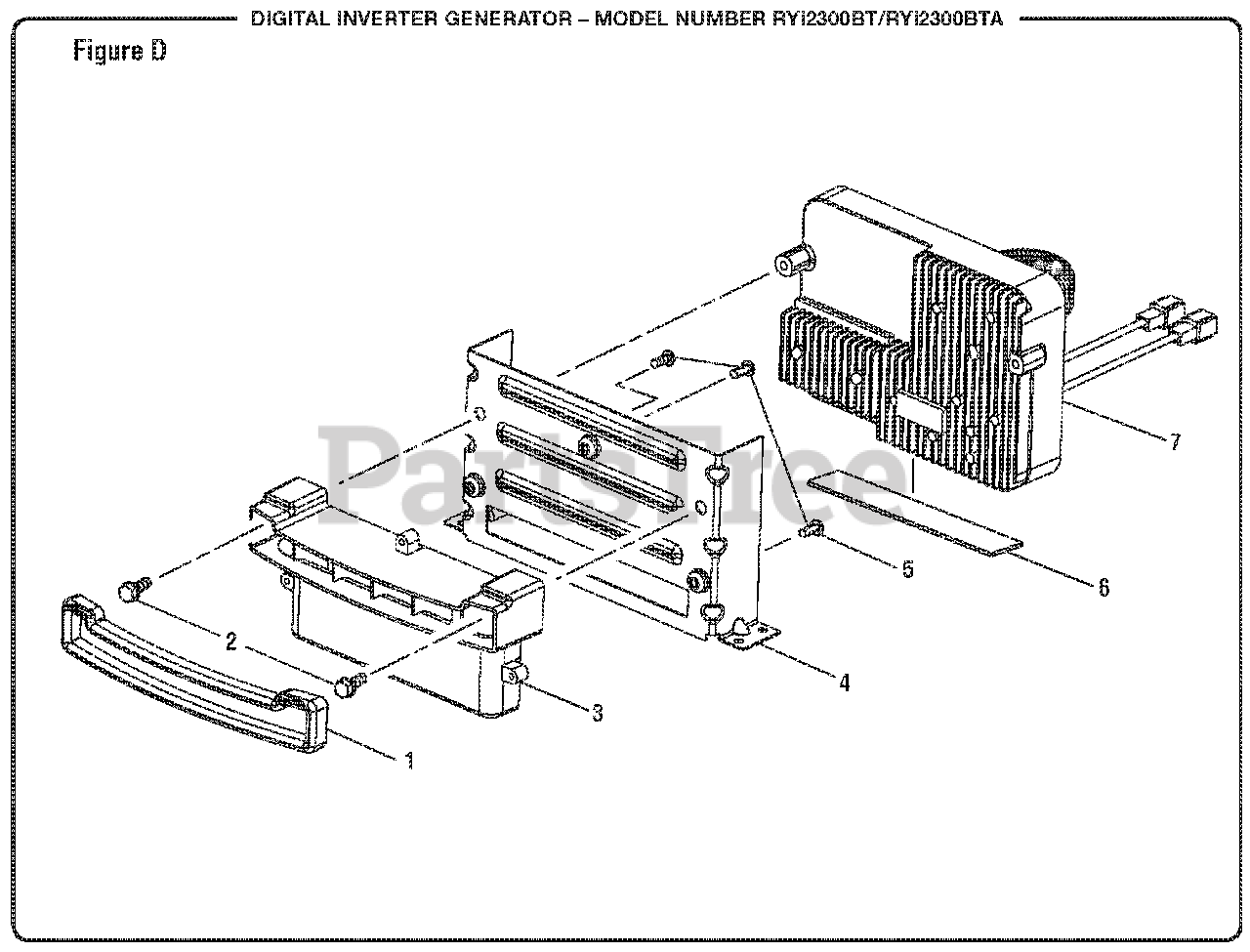 DIGITAL INVERTER GENERATOR – MODEL NUMBER RYi2300BT/RYi2300BTA

Figure D

PartsTree

7

5

6

4

2

3

1