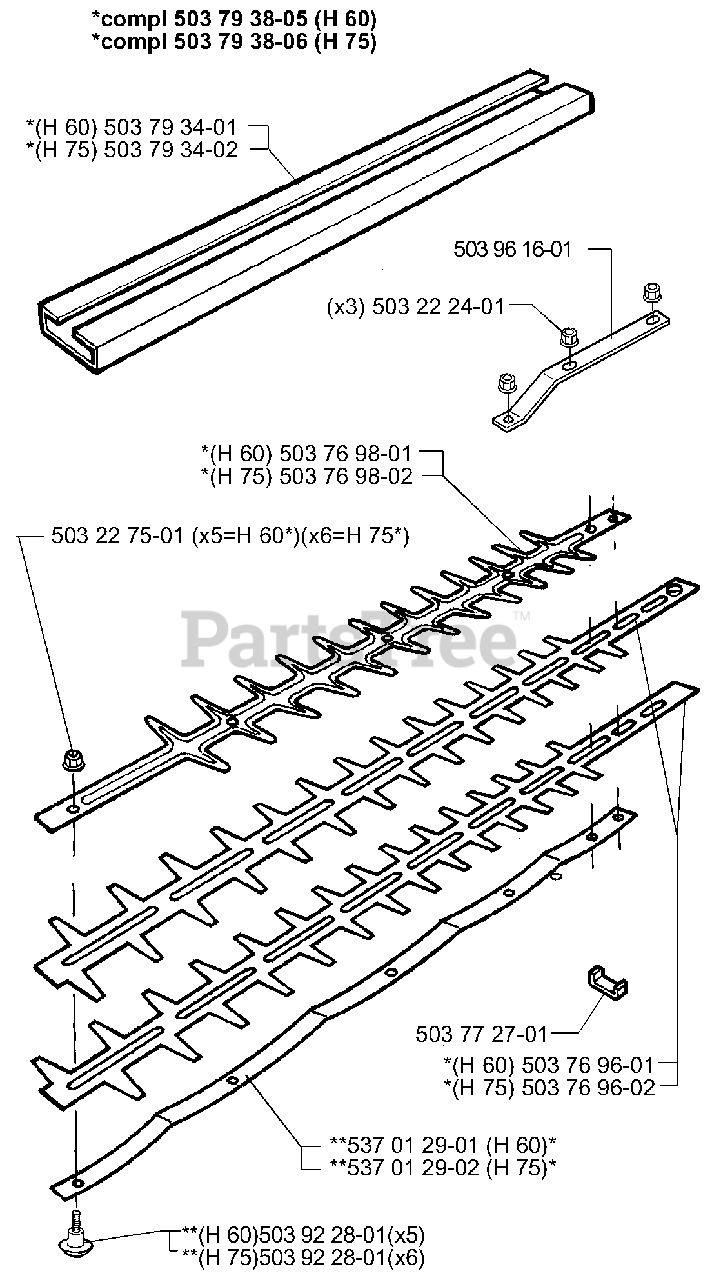 *compl 503 79 38-05 (H 60)
*compl 503 79 38-06 (H 75)

*(H 60) 503 79 34-01
*(H 75) 503 79 34-02

503 96 16-01

(x3) 503 22 24-01

*(H 60) 503 76 98-01
*(H 75) 503 76 98-02

503 22 75-01 (x5=H 60*)(x6=H 75*)

PartsTree™

503 77 27-01

*(H 60) 503 76 96-01
*(H 75) 503 76 96-02

**537 01 29-01 (H 60)*
**537 01 29-02 (H 75)*

**(H 60)503 92 28-01(x5)
**(H 75)503 92 28-01(x6)