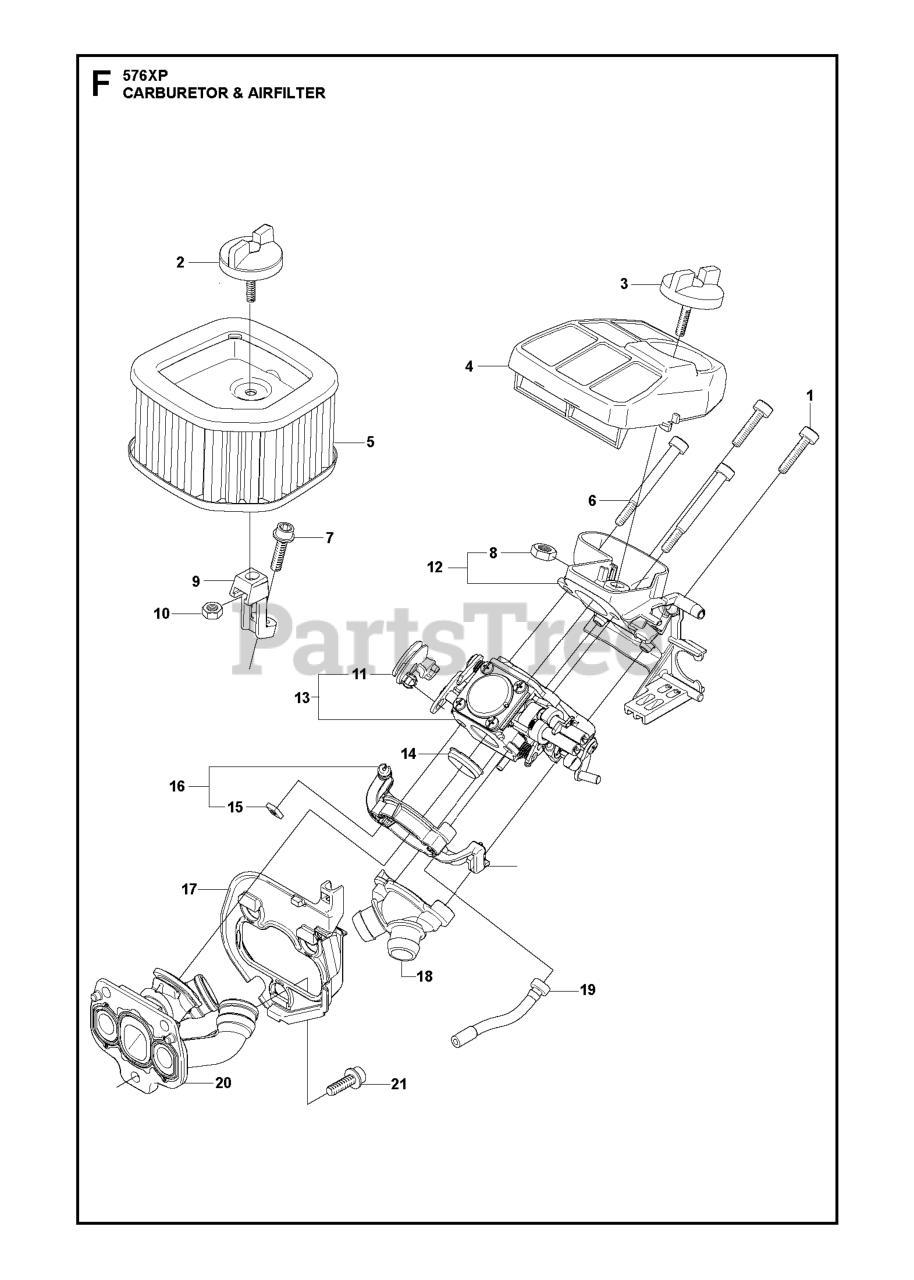 F 576XP
CARBURETOR & AIRFILTER

2
3
4
1
5
6
7
8
12
9
10
PartsTree
11
13
14
16
15
17
18
19
20
21