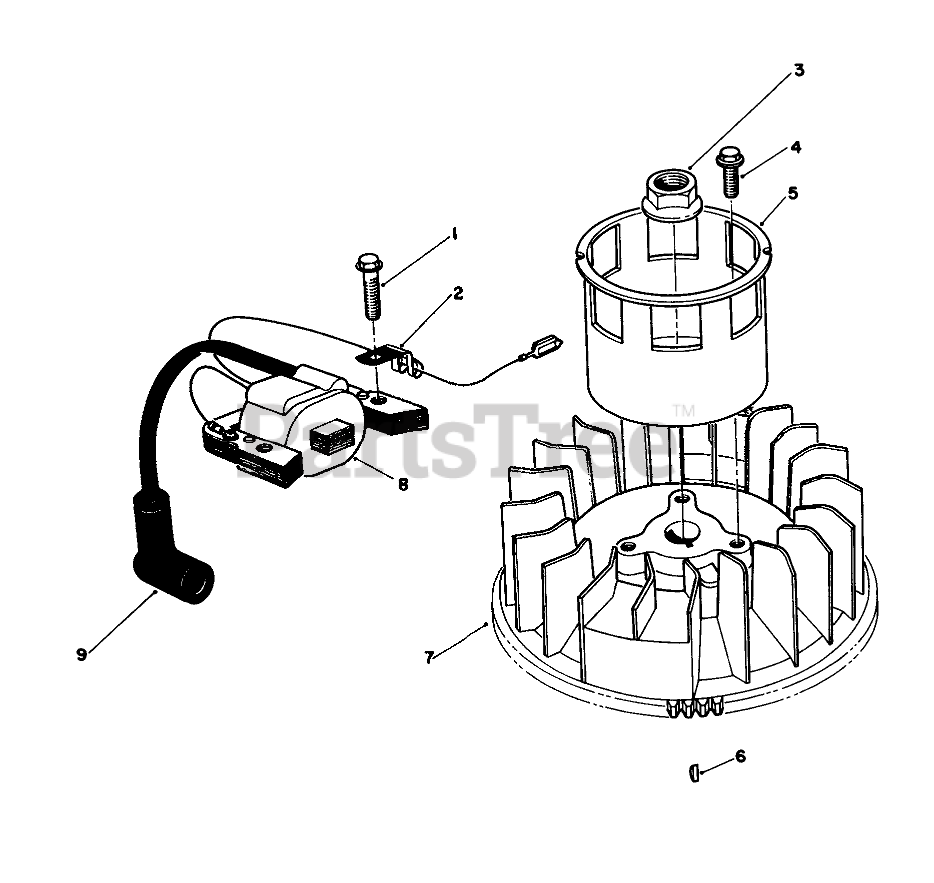 3
4
5
1
2
PartsTree™
8
9
7
6