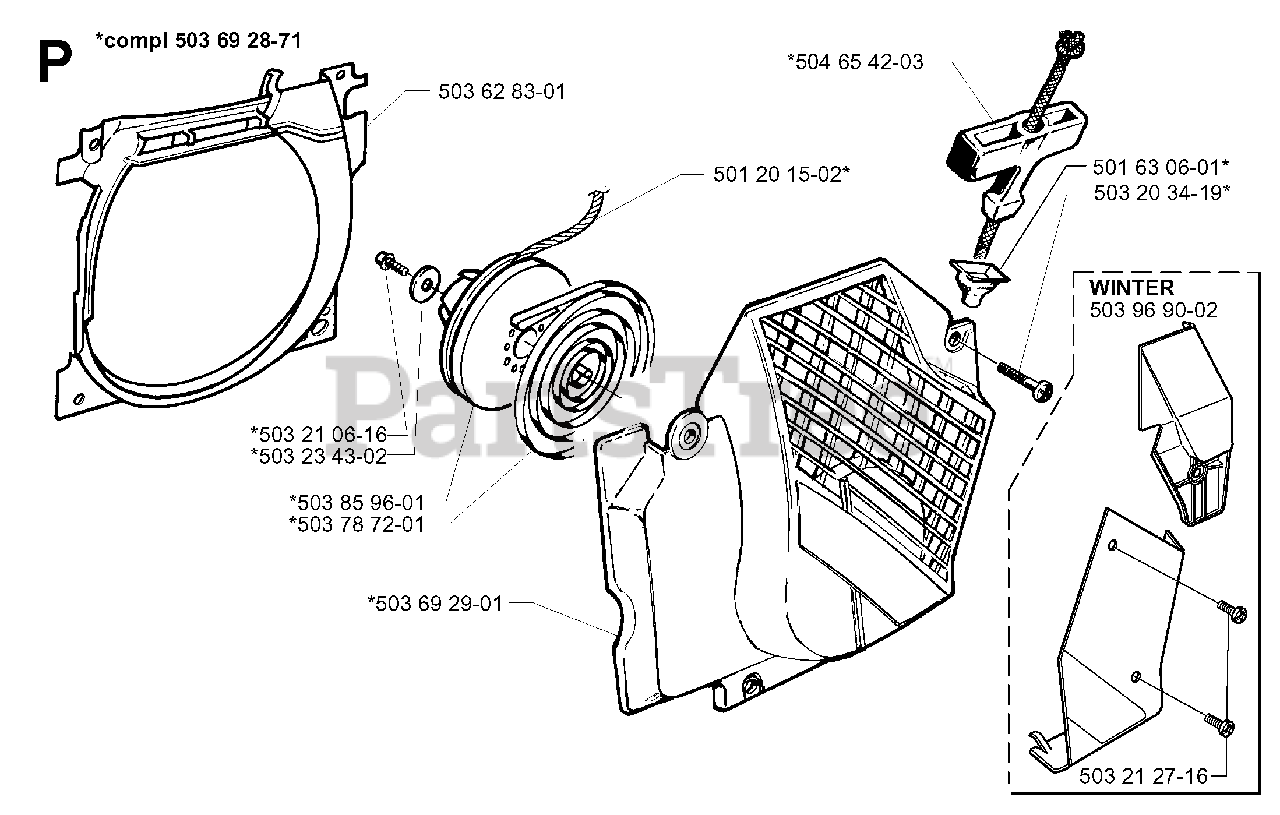 P *compl 503 69 28-71

503 62 83-01

*504 65 42-03

501 20 15-02*

501 63 06-01*
503 20 34-19*

WINTER
503 96 90-02

PartsTree

*503 21 06-16
*503 23 43-02

*503 85 96-01
*503 78 72-01

*503 69 29-01

503 21 27-16