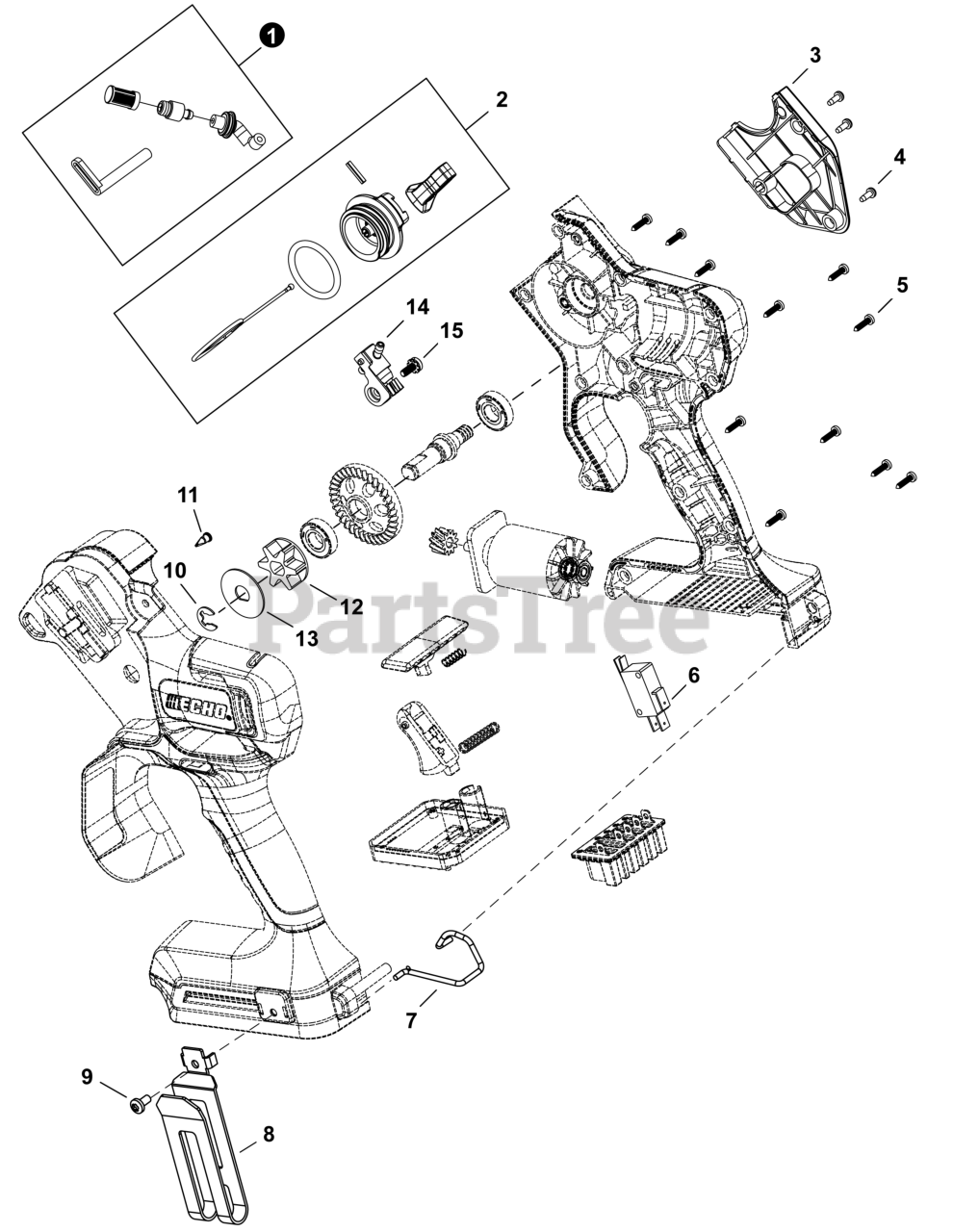 1
2
3
4
5
14
15
11
10
12
13
PartsTree
ECHO
6
7
9
8