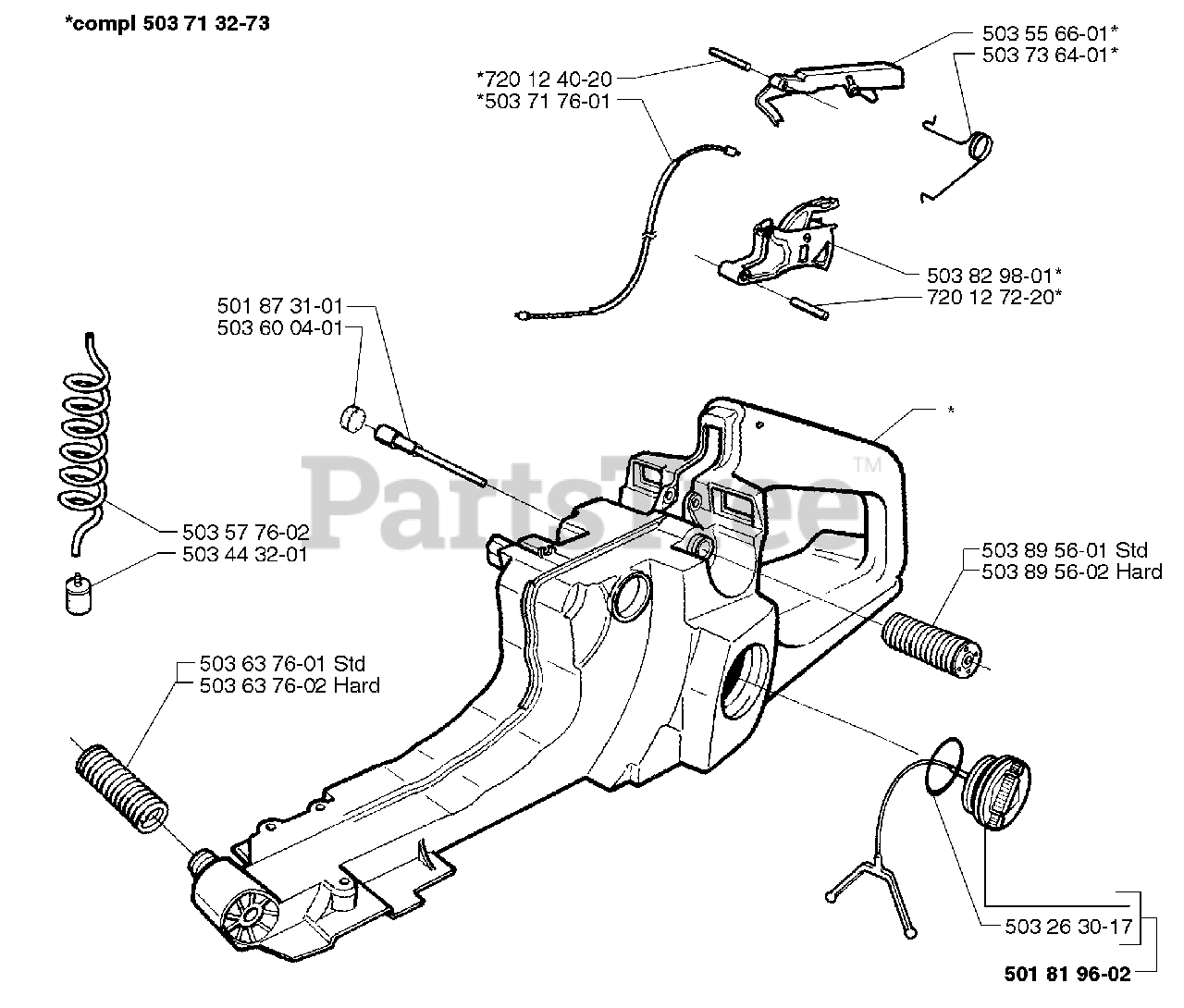 *compl 503 71 32-73

*720 12 40-20
*503 71 76-01

503 55 66-01*
503 73 64-01*

503 82 98-01*
720 12 72-20*

501 87 31-01
503 60 04-01

*

PartsTree™

503 57 76-02
503 44 32-01

503 89 56-01 Std
503 89 56-02 Hard

503 63 76-01 Std
503 63 76-02 Hard

503 26 30-17

501 81 96-02