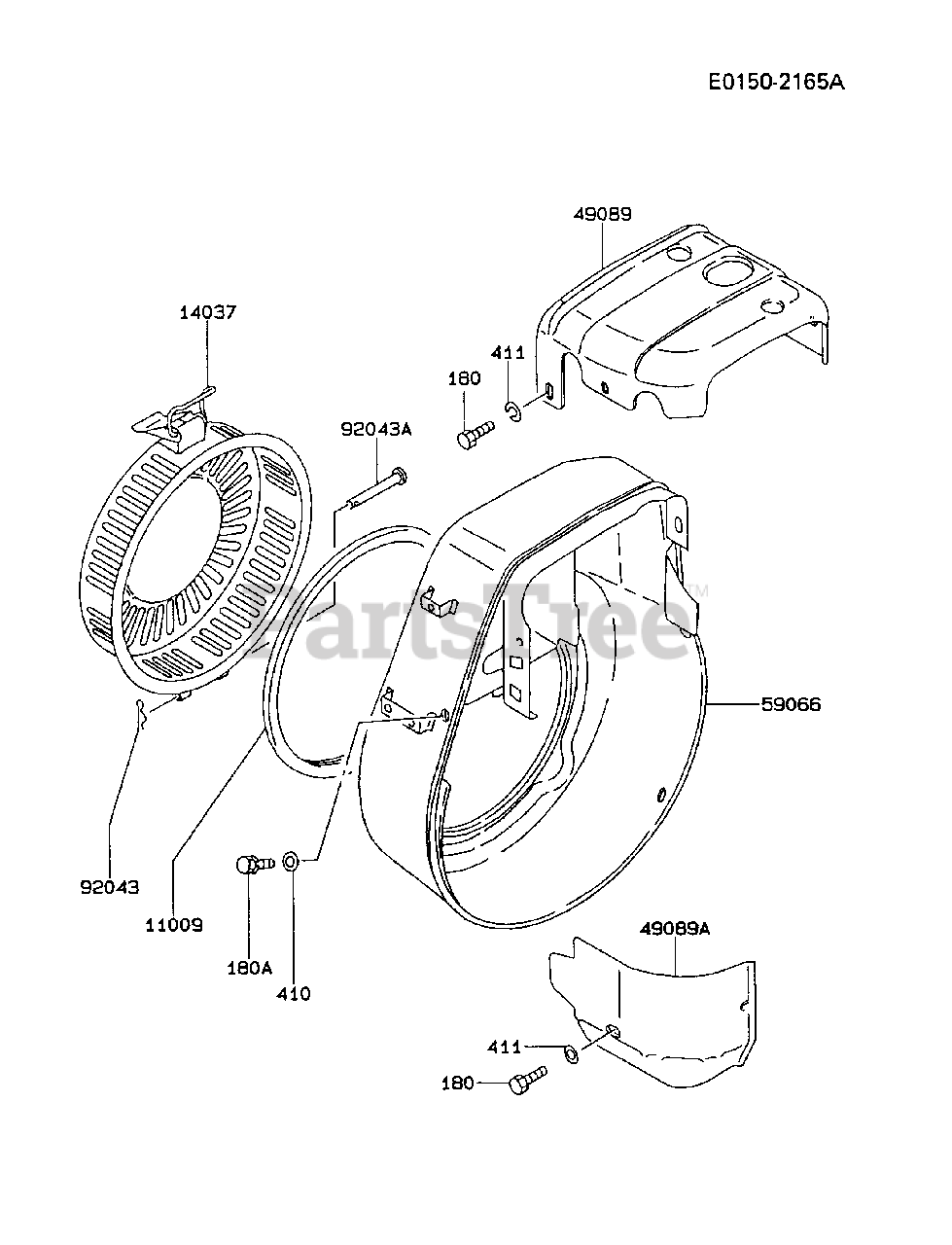 E0150-2165A

49089

14037

411

180

92043A

PartsTree™

59066

92043

11009

180A

410

49089A

411

180