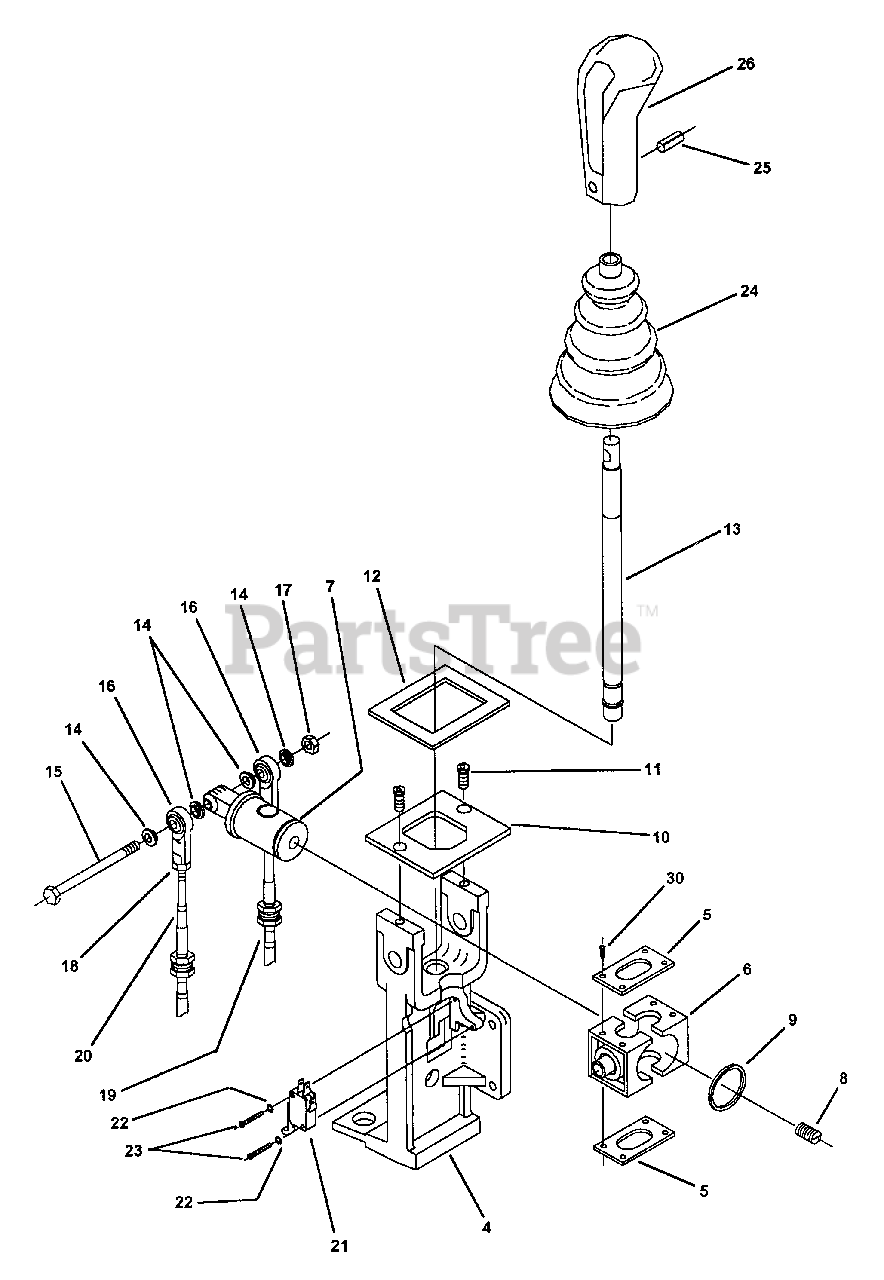 26
25
24
13
PartsTree™
12
7
17
14
16
14
16
14
15
11
10
18
20
19
30
5
6
9
8
22
23
22
21
4
5