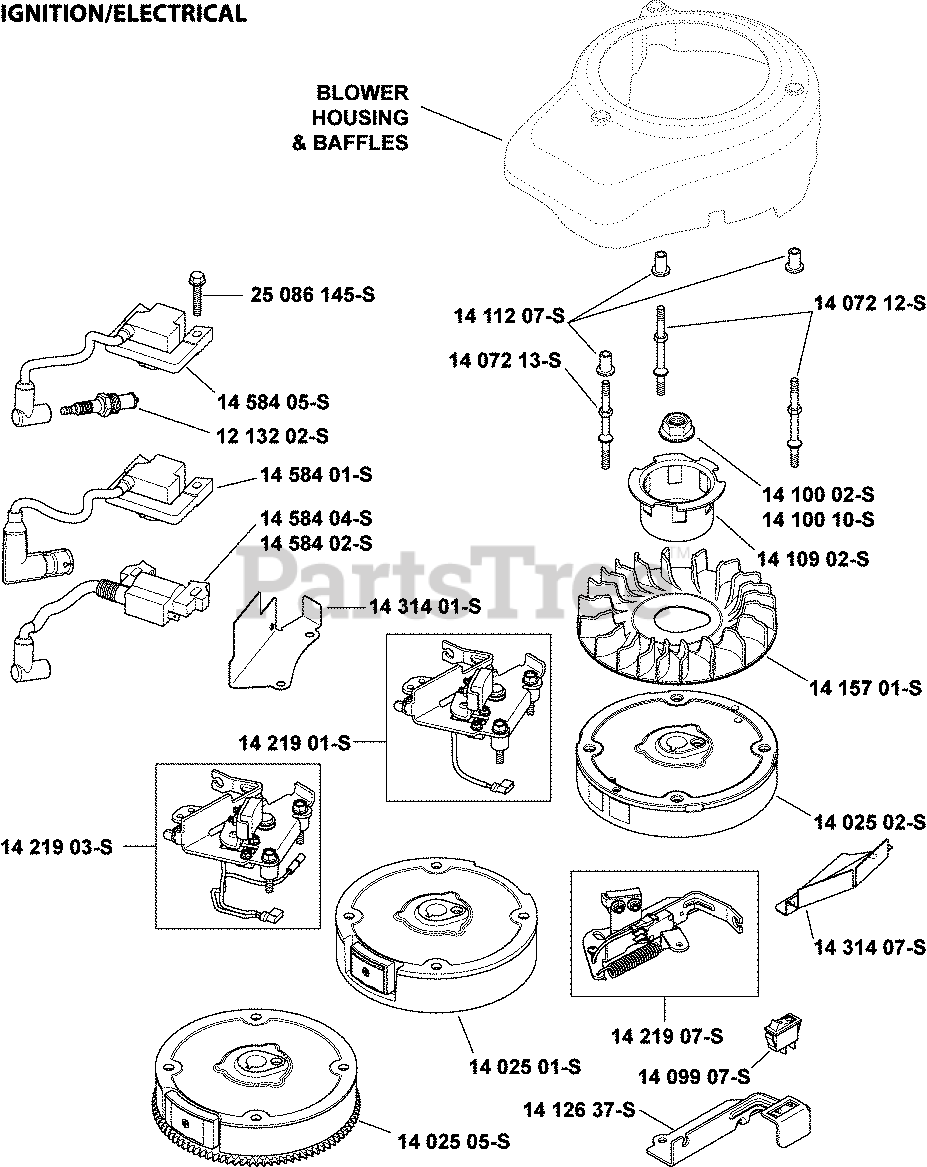 IGNITION/ELECTRICAL

BLOWER HOUSING & BAFFLES

25 086 145-S

14 112 07-S

14 072 12-S

14 072 13-S

14 584 05-S

12 132 02-S

14 584 01-S

14 100 02-S
14 100 10-S

14 584 04-S
14 584 02-S

14 109 02-S

PartsTree

14 314 01-S

14 157 01-S

14 219 01-S

14 025 02-S

14 219 03-S

14 314 07-S

14 219 07-S

14 025 01-S

14 099 07-S

14 126 37-S

14 025 05-S