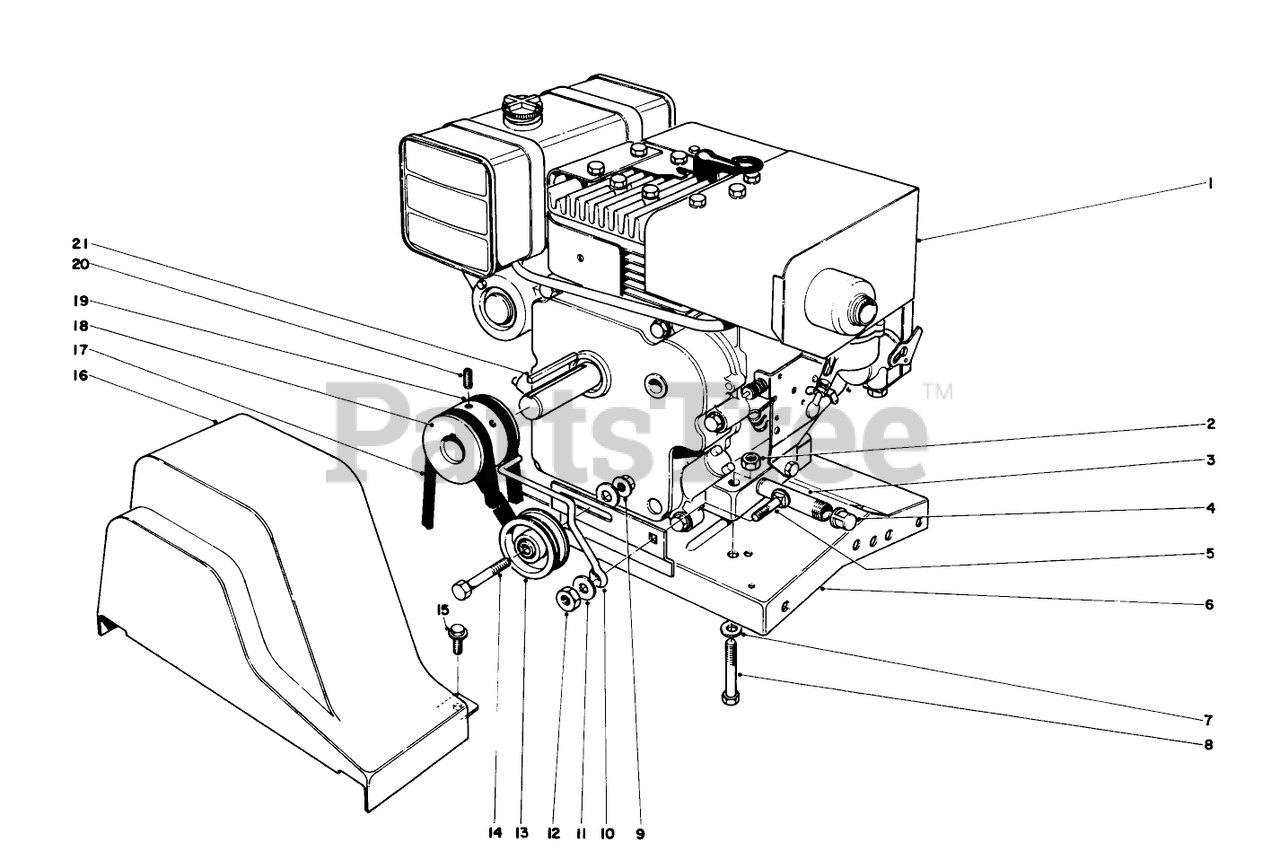 1
21
20
19
18
17
16
PartsTree™
2
3
4
5
6
15
7
8
14 13 12 11 10 9