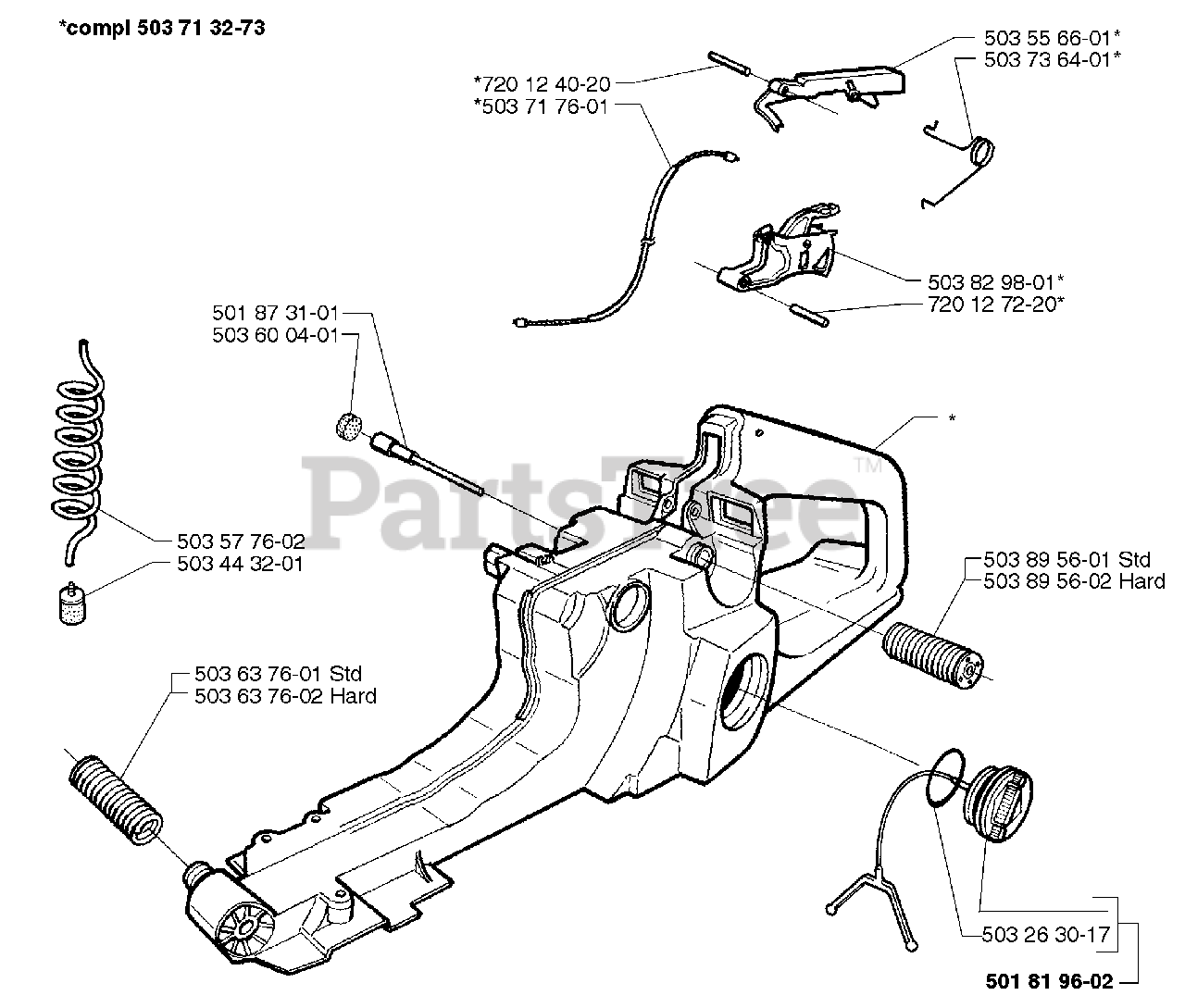 *compl 503 71 32-73

*720 12 40-20
*503 71 76-01

503 55 66-01*
503 73 64-01*

503 82 98-01*
720 12 72-20*

501 87 31-01
503 60 04-01

*

PartsTree™

503 57 76-02
503 44 32-01

503 89 56-01 Std
503 89 56-02 Hard

503 63 76-01 Std
503 63 76-02 Hard

503 26 30-17

501 81 96-02