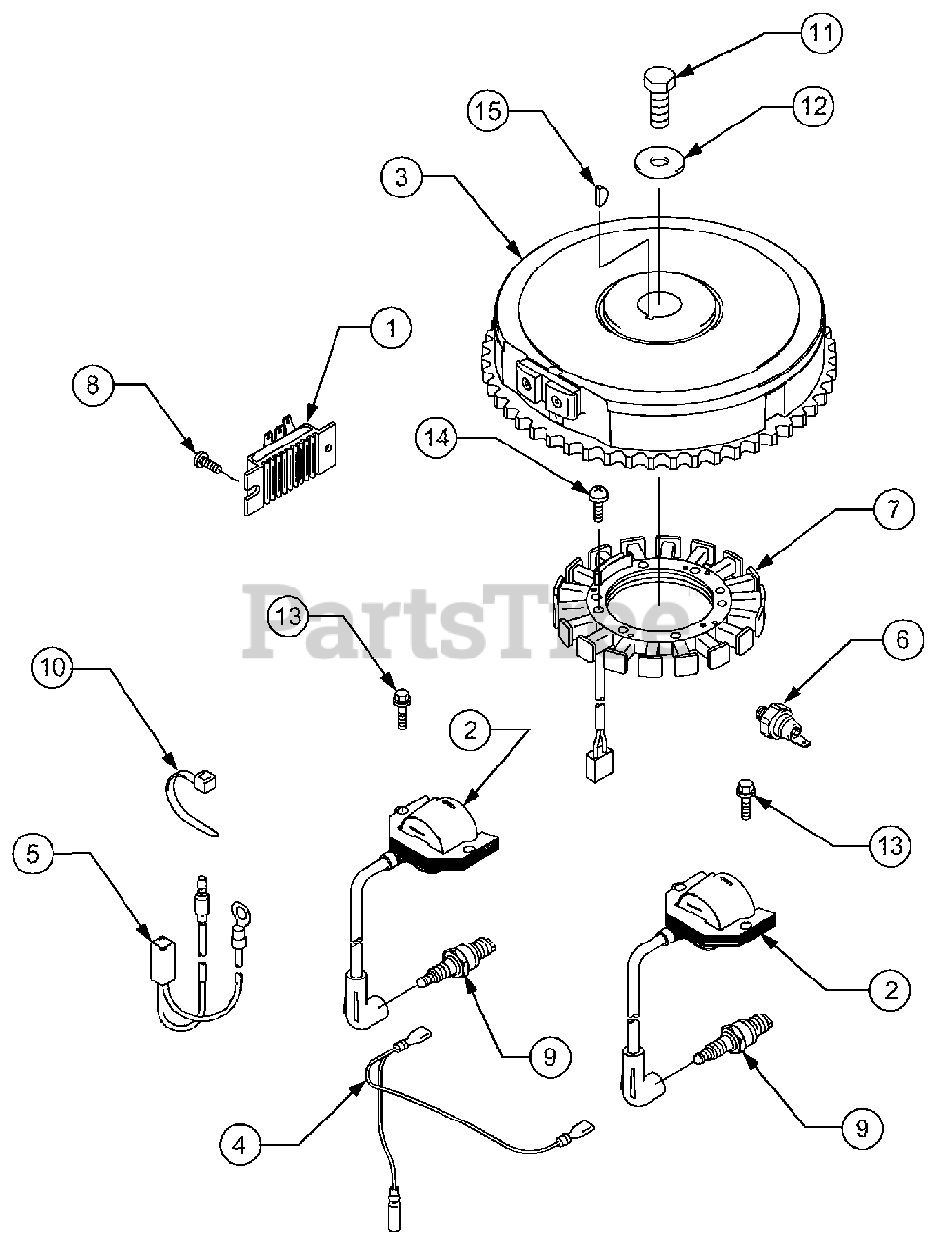 11
15
12
3
1
8
14
7
PartsTree
13
6
10
2
13
5
2
9
4
9